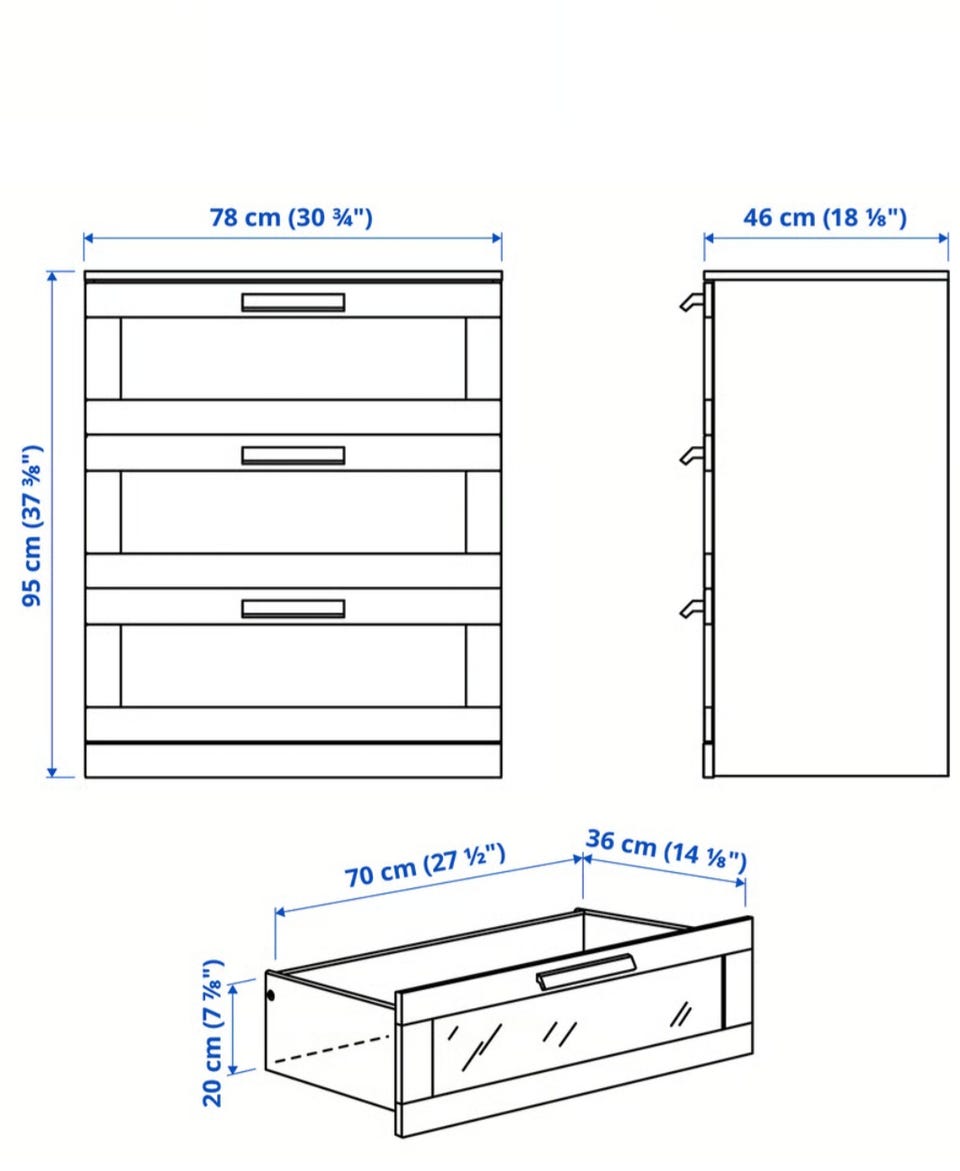 78 cm (30 ¾")

46 cm (18 ⅛")

95 cm (37 ⅜")

70 cm (27 ½")

36 cm (14 ⅛")

20 cm (7 ⅞")