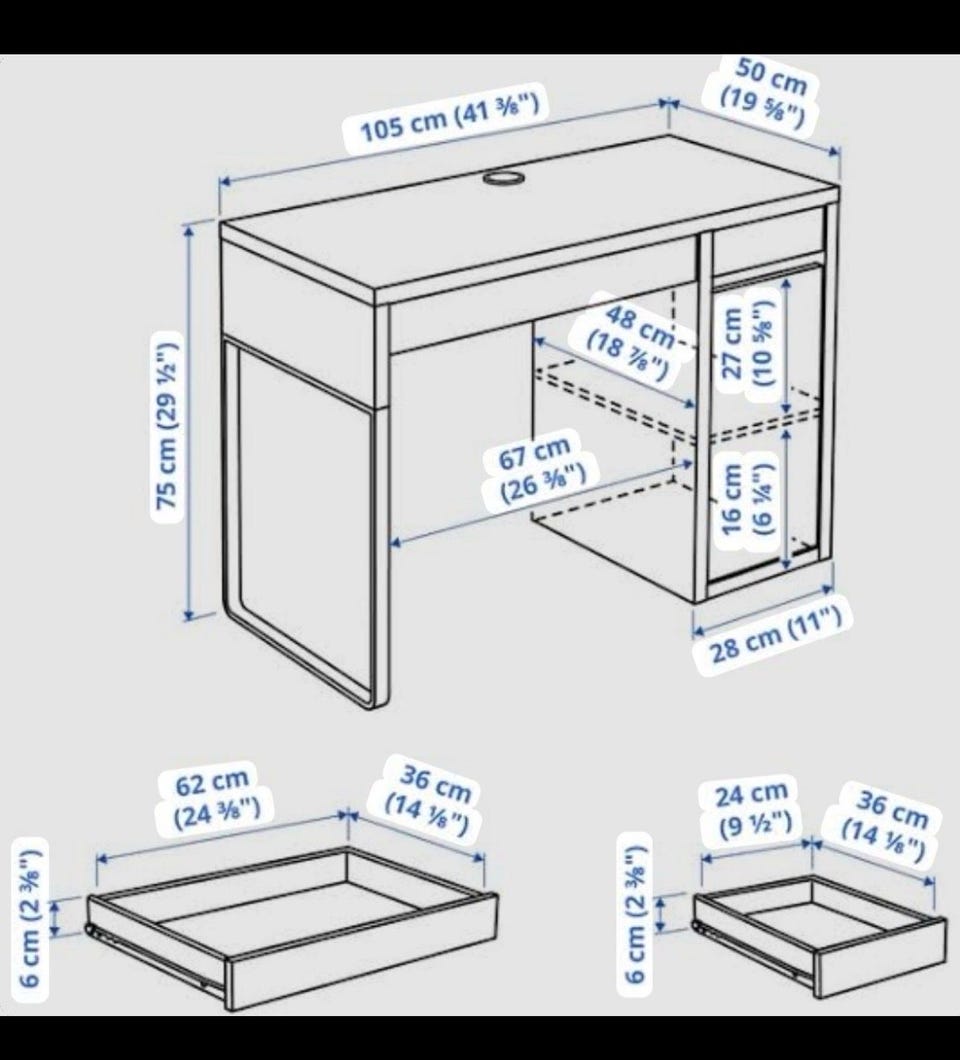 105 cm (41 ⅜")
50 cm (19 ⅝")
75 cm (29 ½")
48 cm (18 ⅞")
27 cm (10 ⅝")
67 cm (26 ⅜")
16 cm (6 ¼")
28 cm (11")
62 cm (24 ⅜")
36 cm (14 ⅛")
6 cm (2 ⅜")
24 cm (9 ½")
36 cm (14 ⅛")
6 cm (2 ⅜")