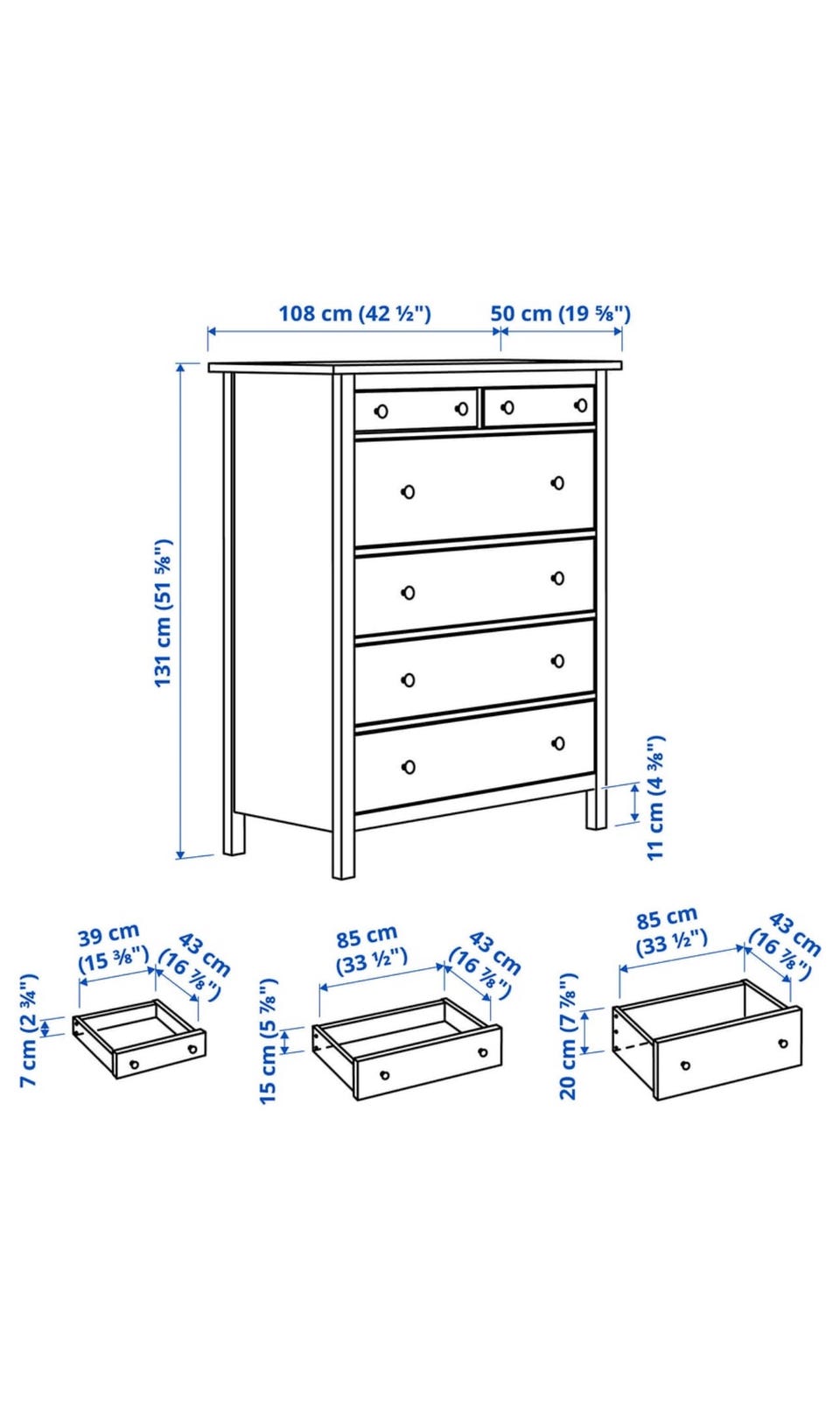 108 cm (42 ½")
50 cm (19 ⅝")
131 cm (51 ⅝")
11 cm (4 ⅜")
39 cm (15 ⅜")
43 cm (16 ⅞")
7 cm (2 ¾")
85 cm (33 ½")
43 cm (16 ⅞")
15 cm (5 ⅞")
85 cm (33 ½")
43 cm (16 ⅞")
20 cm (7 ⅞")