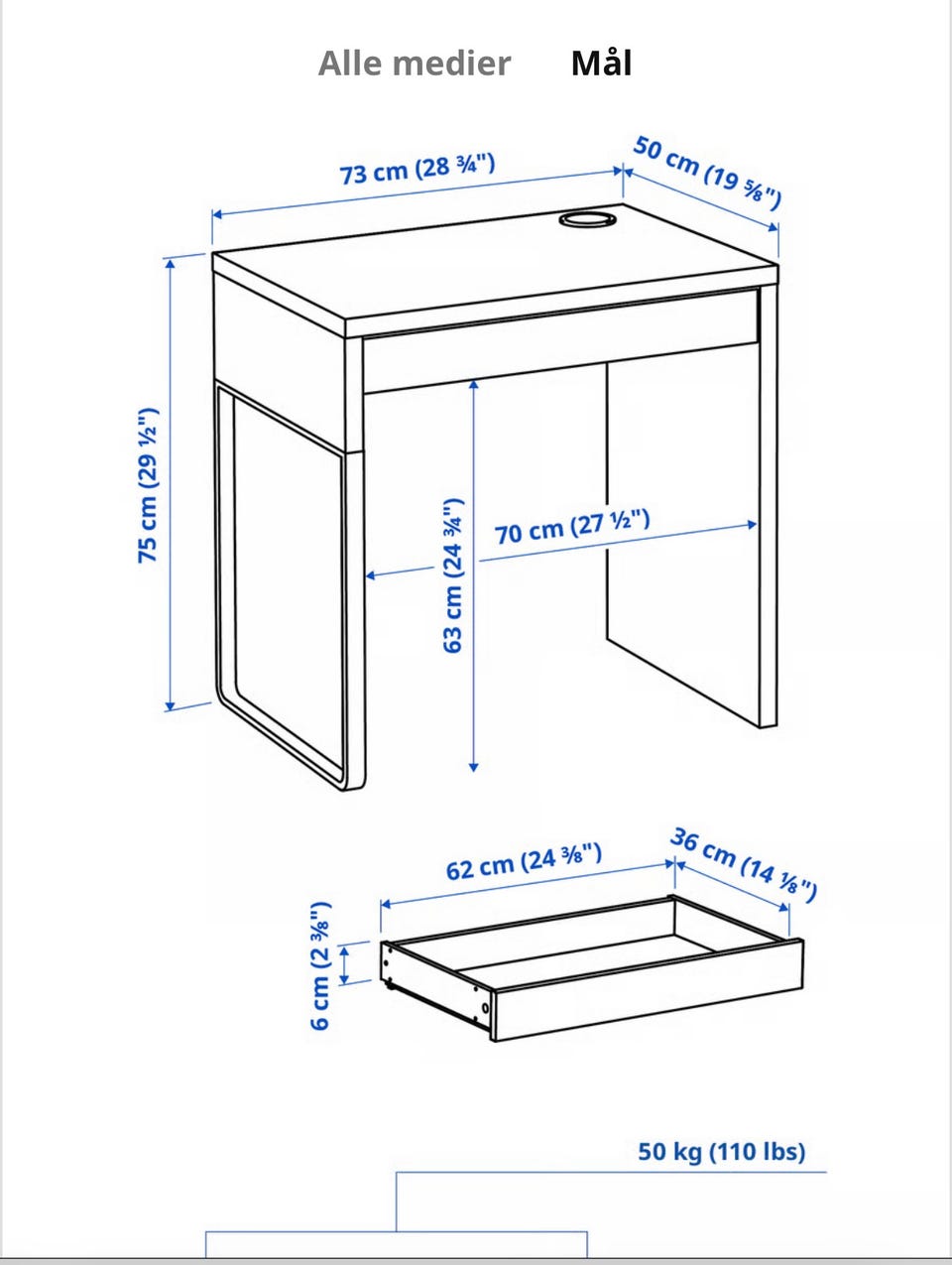 Alle medier Mål

73 cm (28 ¾")

50 cm (19 ⅝")

75 cm (29 ½")

63 cm (24 ¾")

70 cm (27 ½")

62 cm (24 ⅜")

36 cm (14 ⅛")

6 cm (2 ⅜")

50 kg (110 lbs)