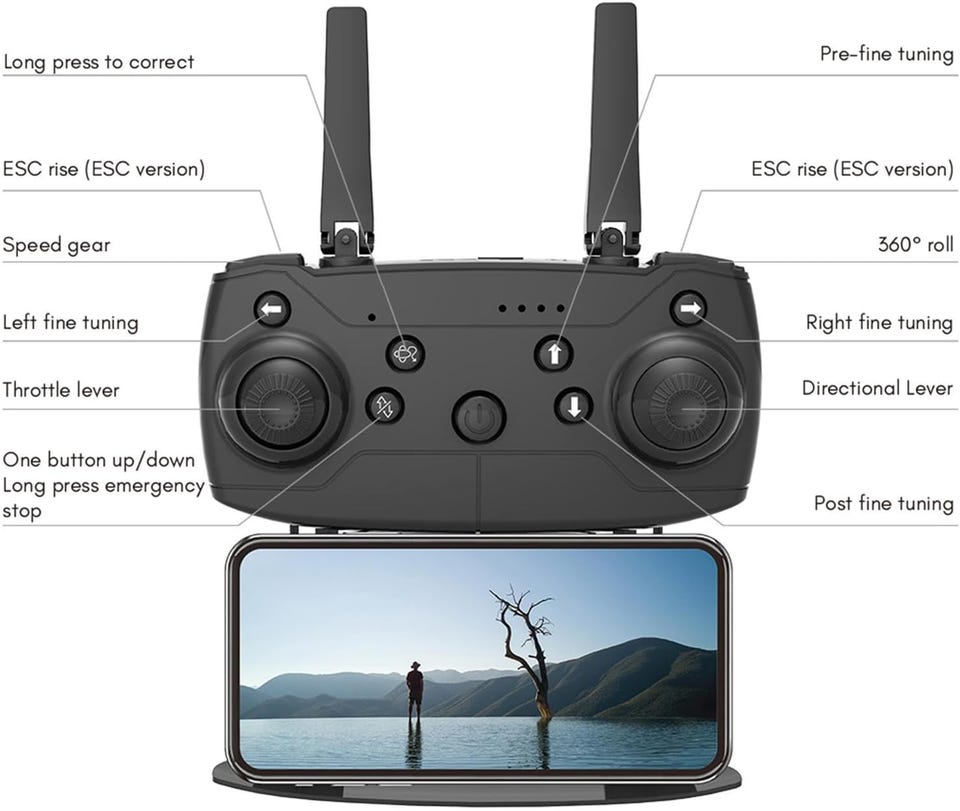 Long press to correct

ESC rise (ESC version)

Speed gear

Left fine tuning

Throttle lever

One button up/down
Long press emergency stop

Pre-fine tuning

ESC rise (ESC version)

360° roll

Right fine tuning

Directional Lever

Post fine tuning