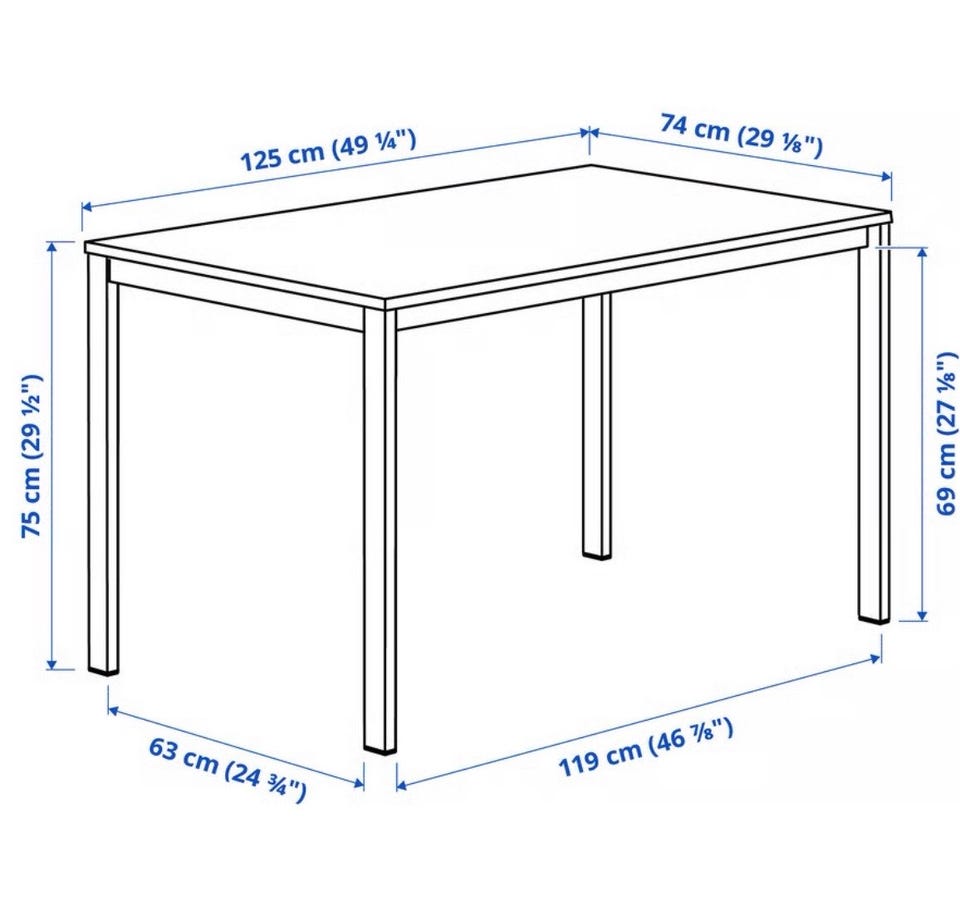 125 cm (49 ¼")

74 cm (29 ⅛")

75 cm (29 ½")

69 cm (27 ⅛")

63 cm (24 ¾")

119 cm (46 ⅞")