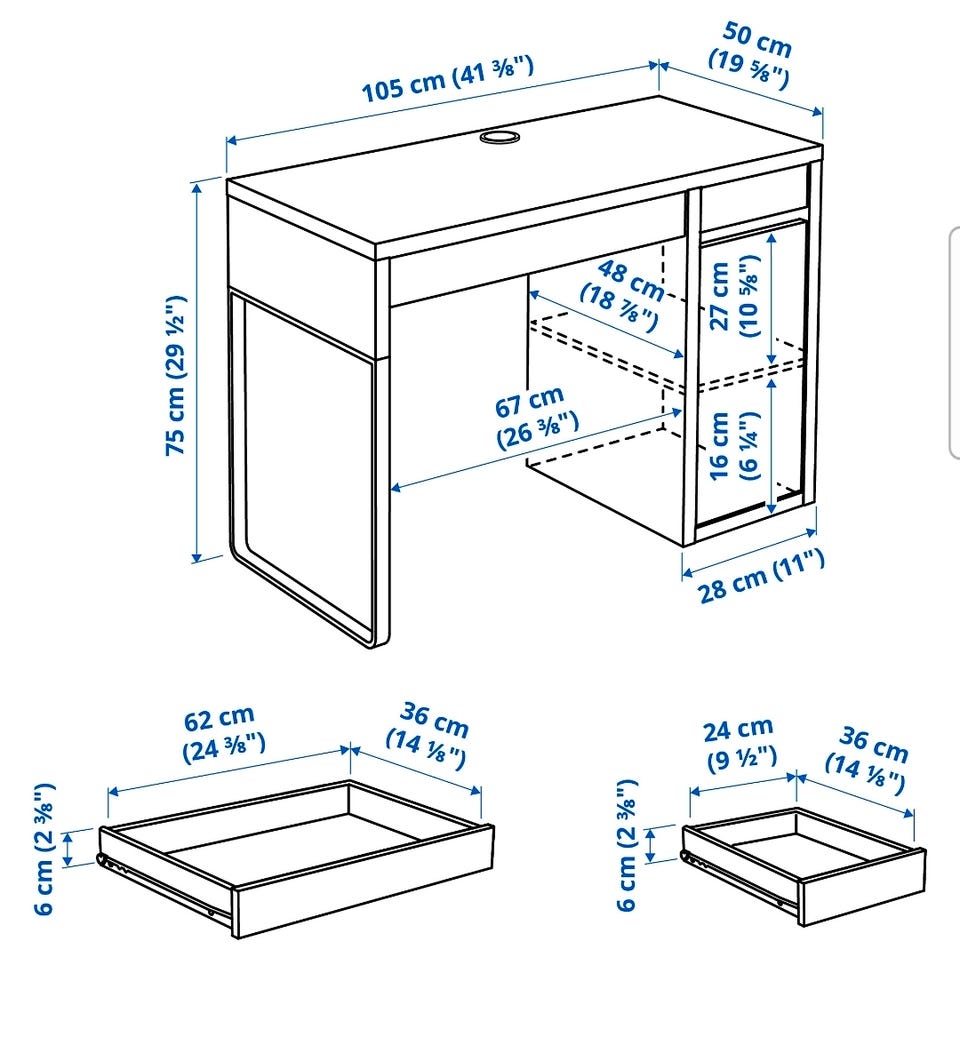 105 cm (41 ⅜")
50 cm (19 ⅝")
75 cm (29 ½")
48 cm (18 ⅞")
27 cm (10 ⅝")
67 cm (26 ⅜")
16 cm (6 ¼")
28 cm (11")
62 cm (24 ⅜")
36 cm (14 ⅛")
6 cm (2 ⅜")
24 cm (9 ½")
36 cm (14 ⅛")
6 cm (2 ⅜")