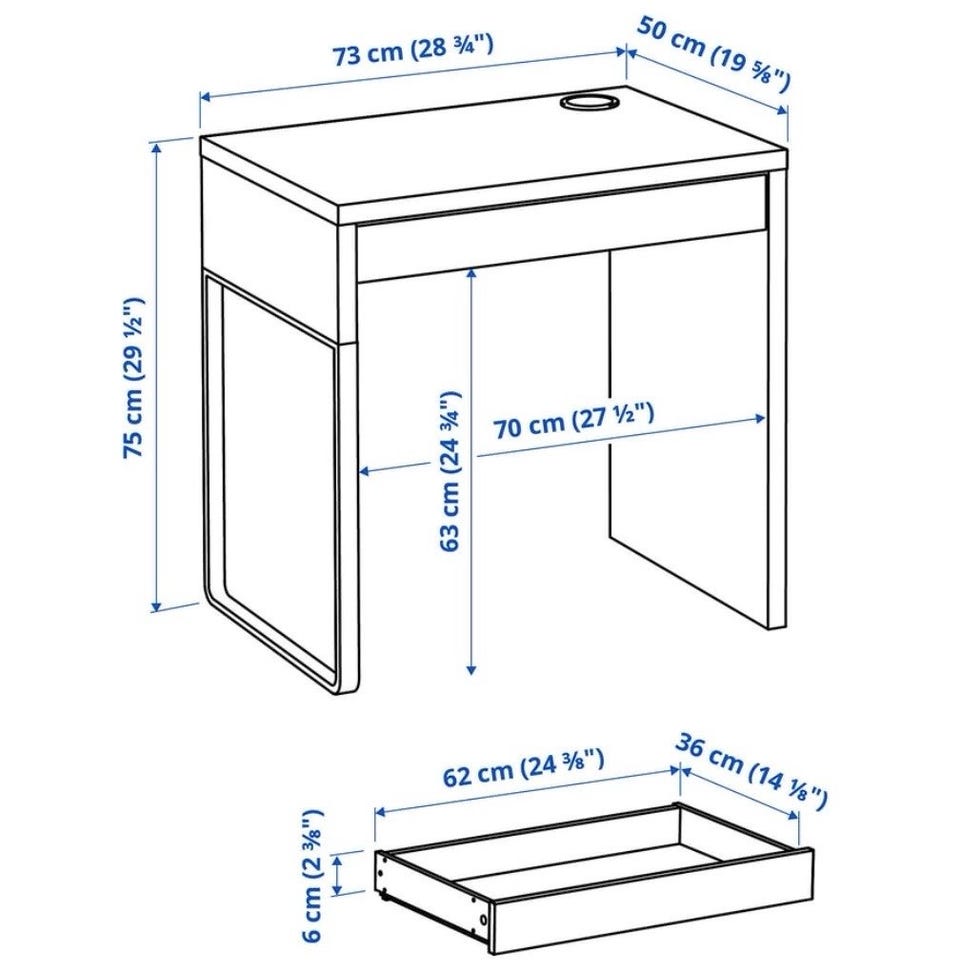 73 cm (28 ¾")
50 cm (19 ⅝")
75 cm (29 ½")
63 cm (24 ¾")
70 cm (27 ½")
62 cm (24 ⅜")
36 cm (14 ⅛")
6 cm (2 ⅜")