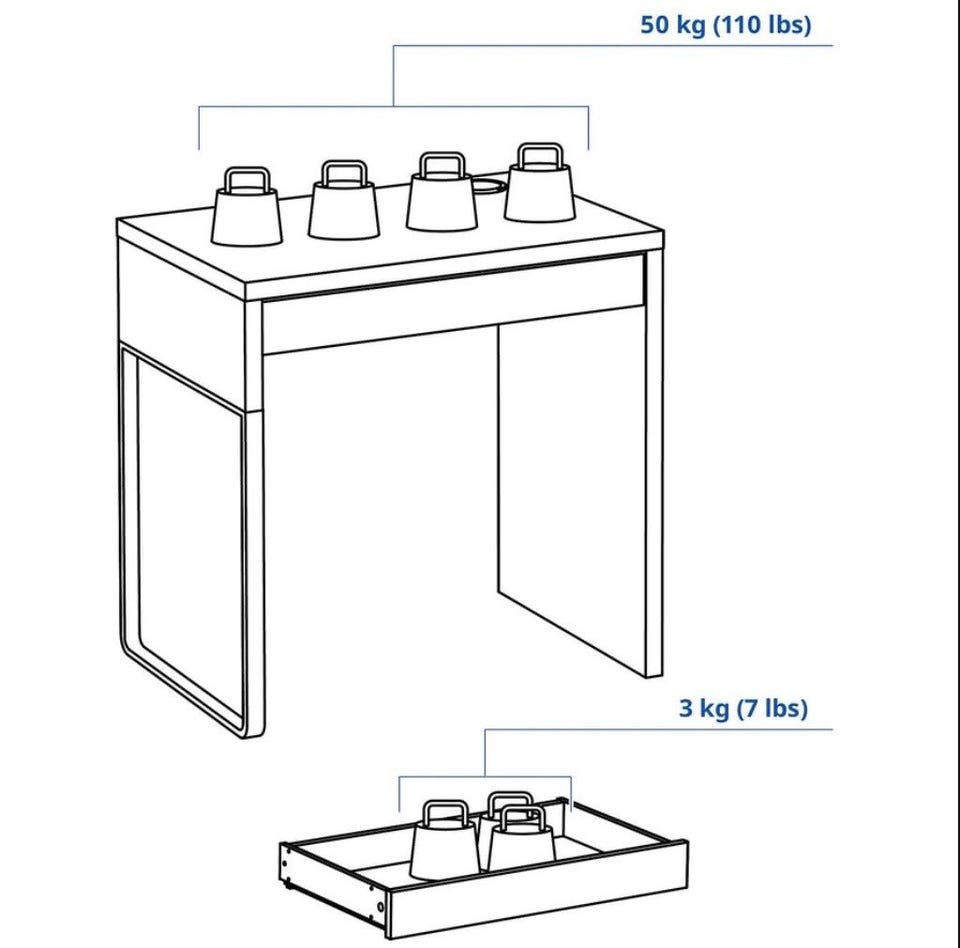 50 kg (110 lbs)

3 kg (7 lbs)