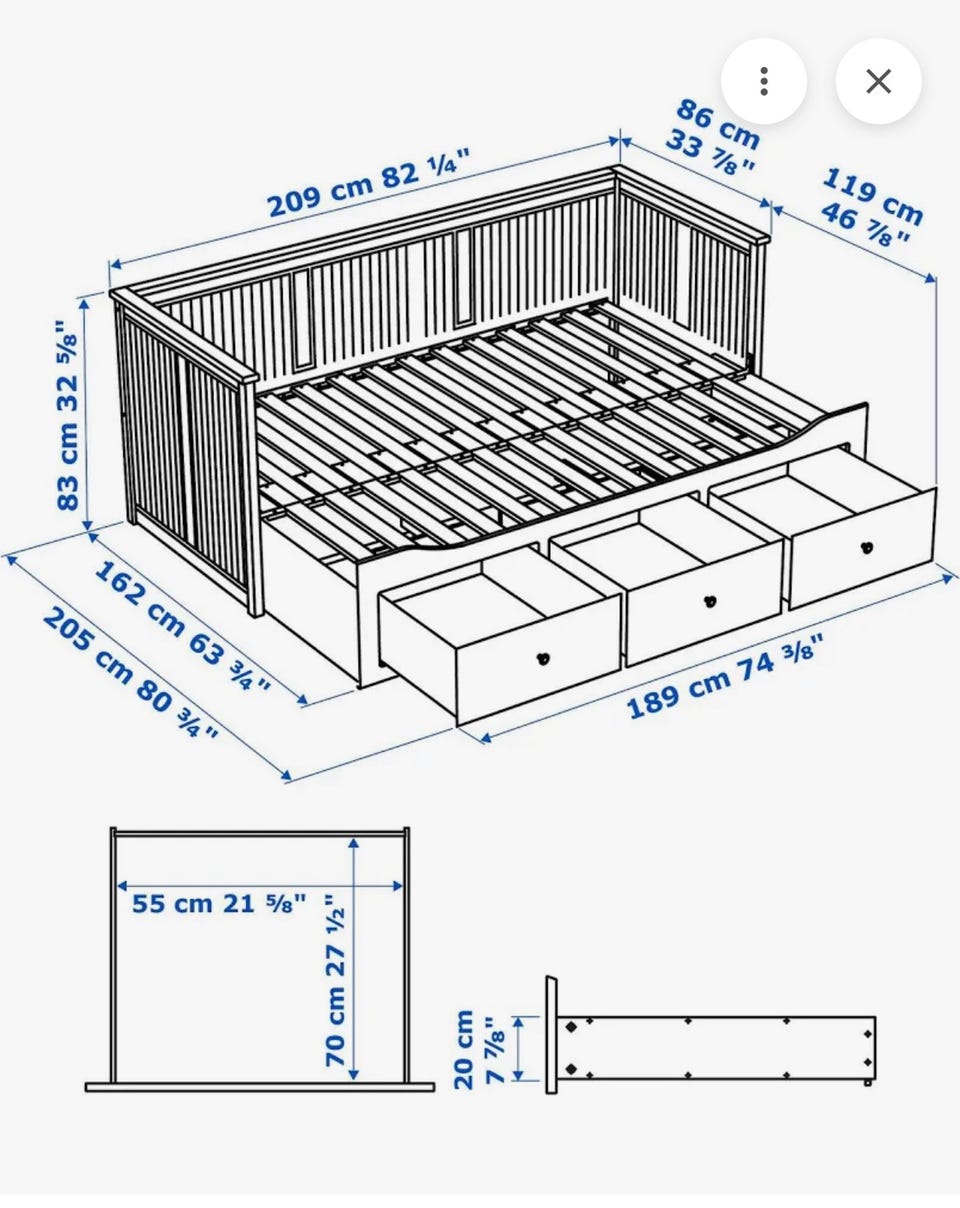 209 cm 82 ¼"

86 cm 33 ⅞"

119 cm 46 ⅞"

83 cm 32 ⅝"

162 cm 63 ¾"

205 cm 80 ¾"

189 cm 74 ⅜"

55 cm 21 ⅝"

70 cm 27 ½"

20 cm 7 ⅞"