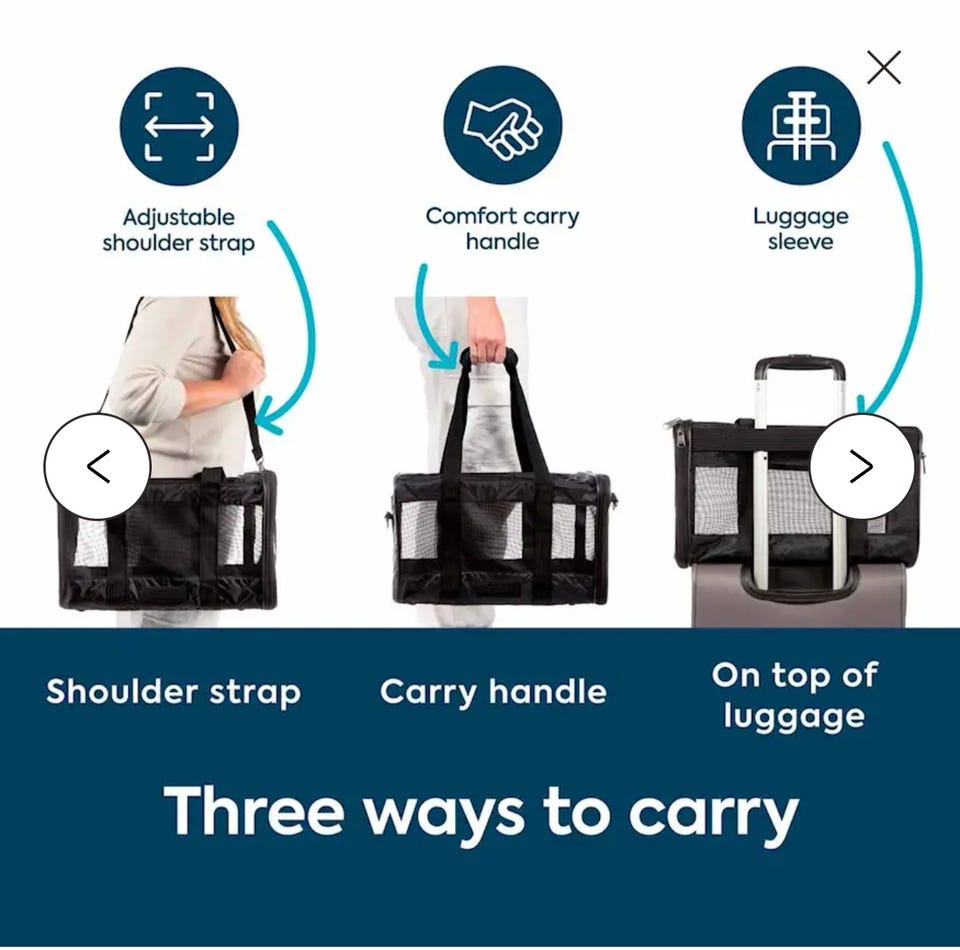 Adjustable shoulder strap

Comfort carry handle

Luggage sleeve

Shoulder strap

Carry handle

On top of luggage

Three ways to carry