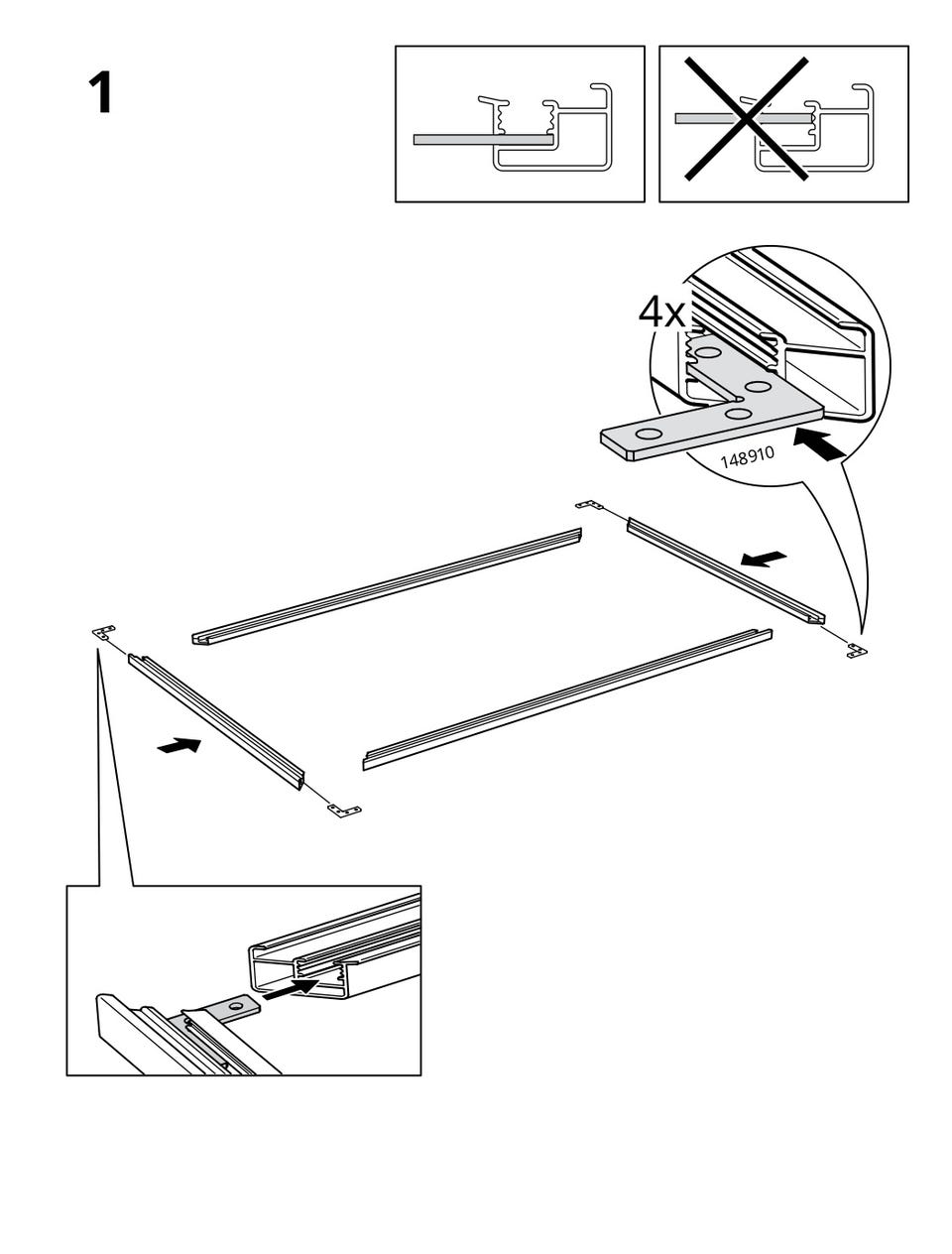 1

4x

148910