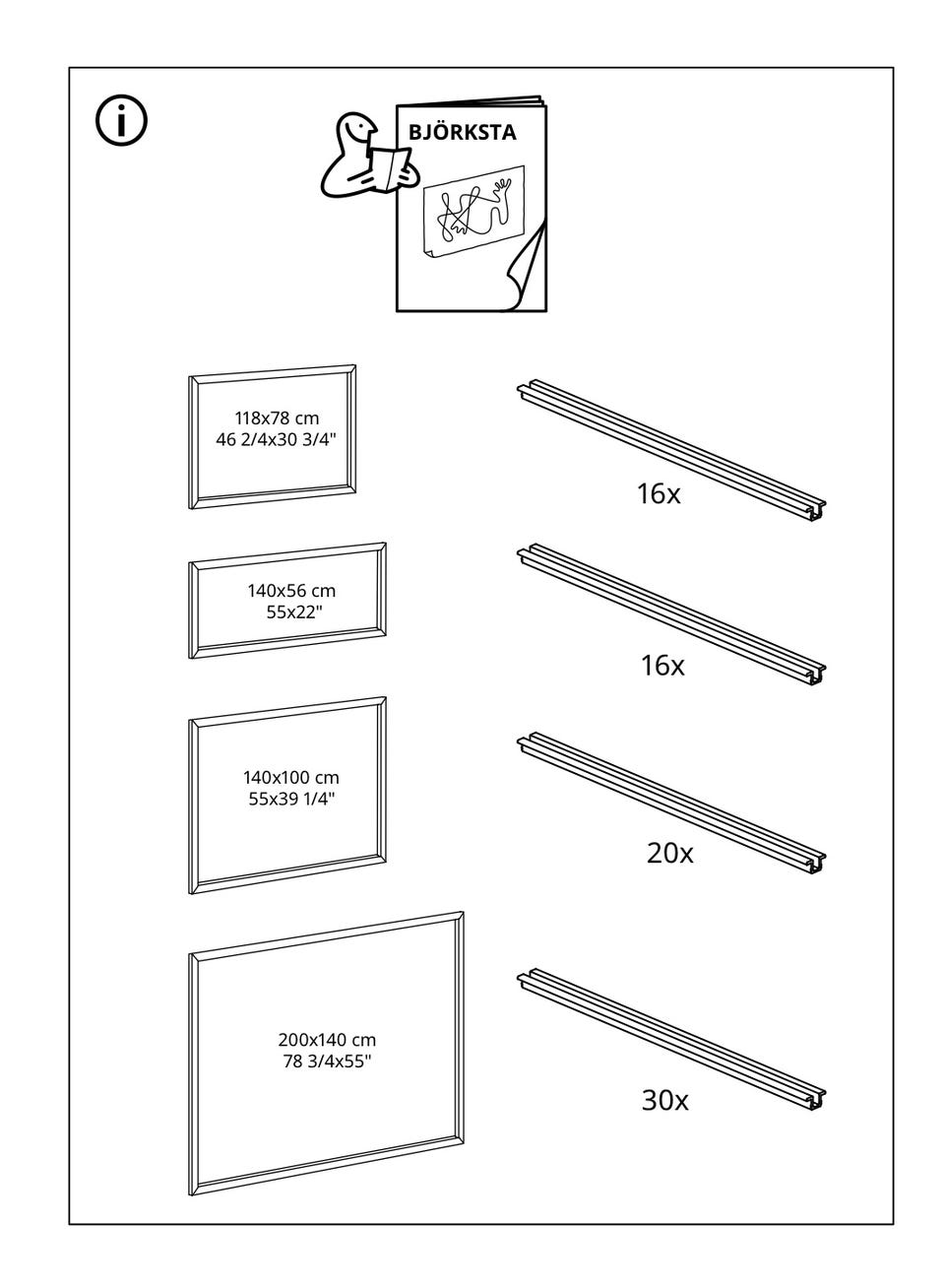 i

BJÖRKSTA

118x78 cm
46 2/4x30 3/4"

16x

140x56 cm
55x22"

16x

140x100 cm
55x39 1/4"

20x

200x140 cm
78 3/4x55"

30x