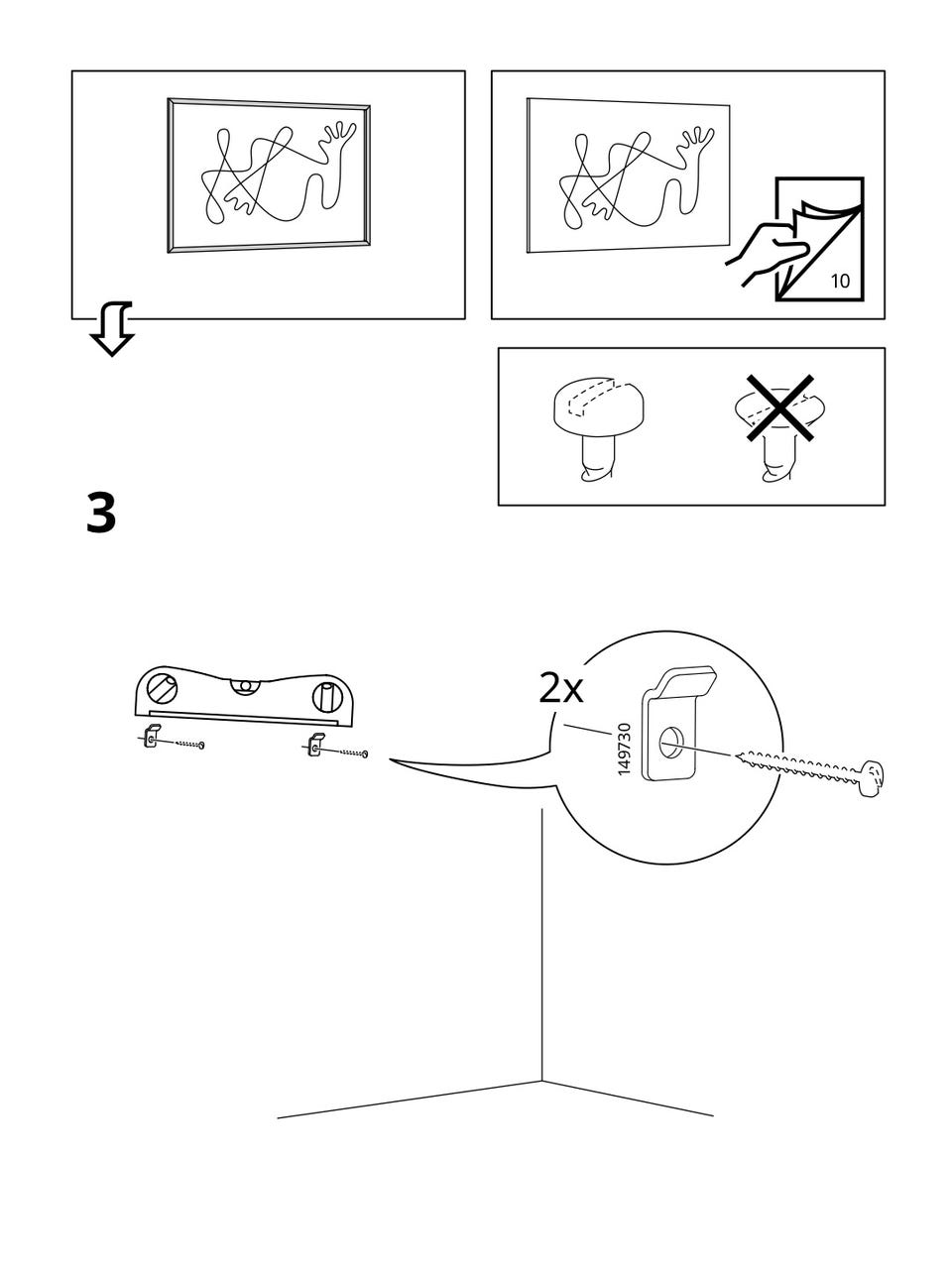 10

3

2x

149730