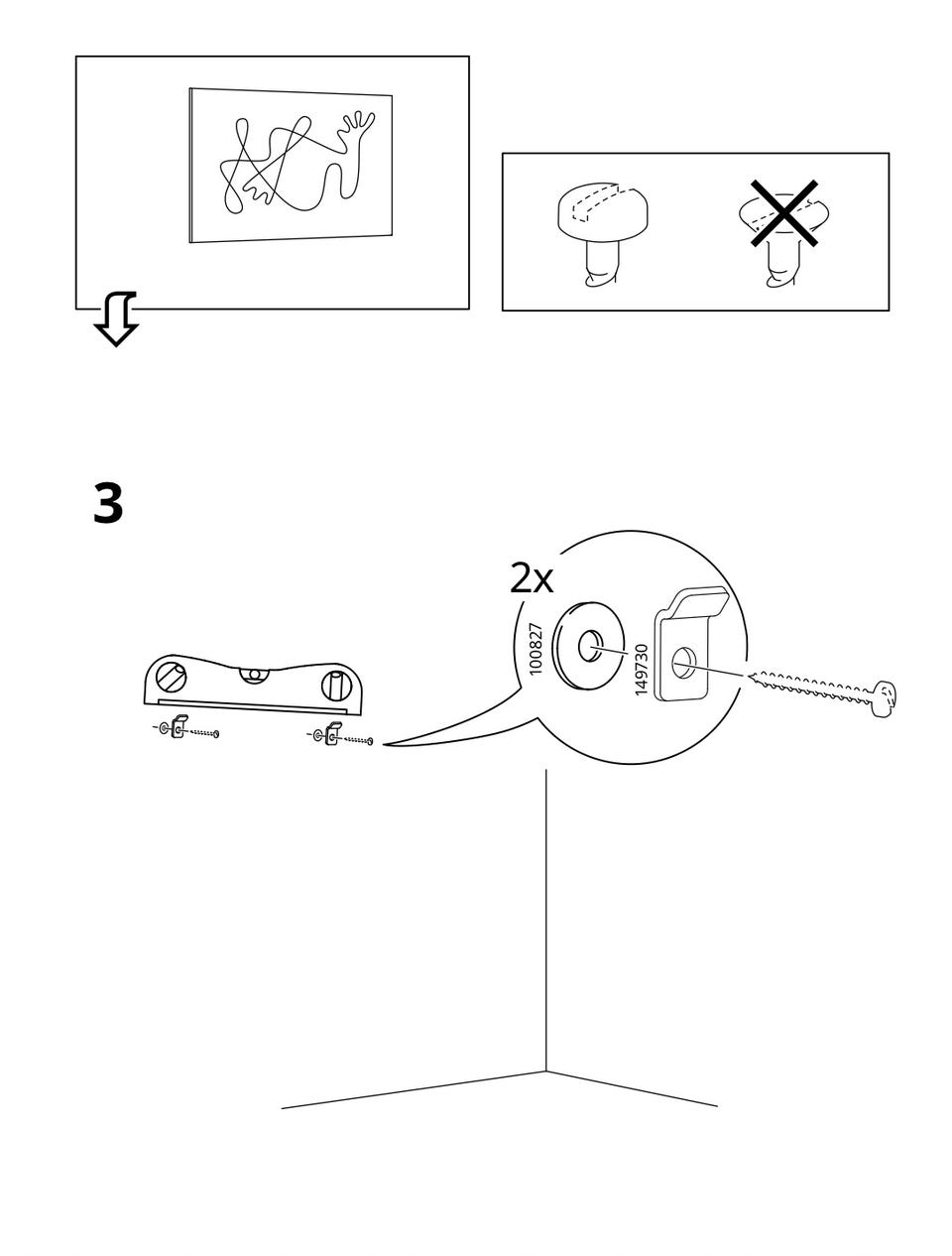 3

2x

100827

149730