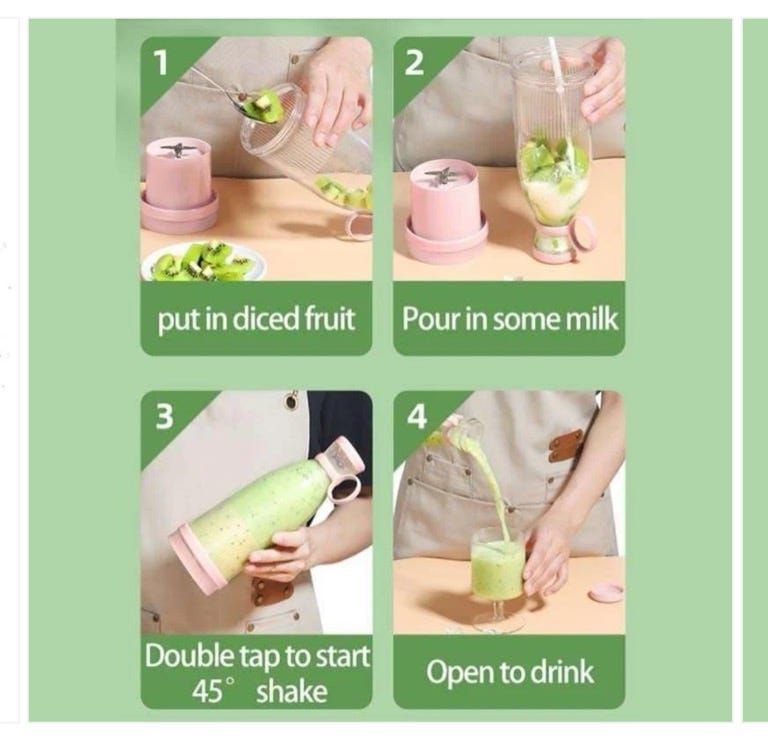 1

put in diced fruit

2

Pour in some milk

3

Double tap to start 45° shake

4

Open to drink