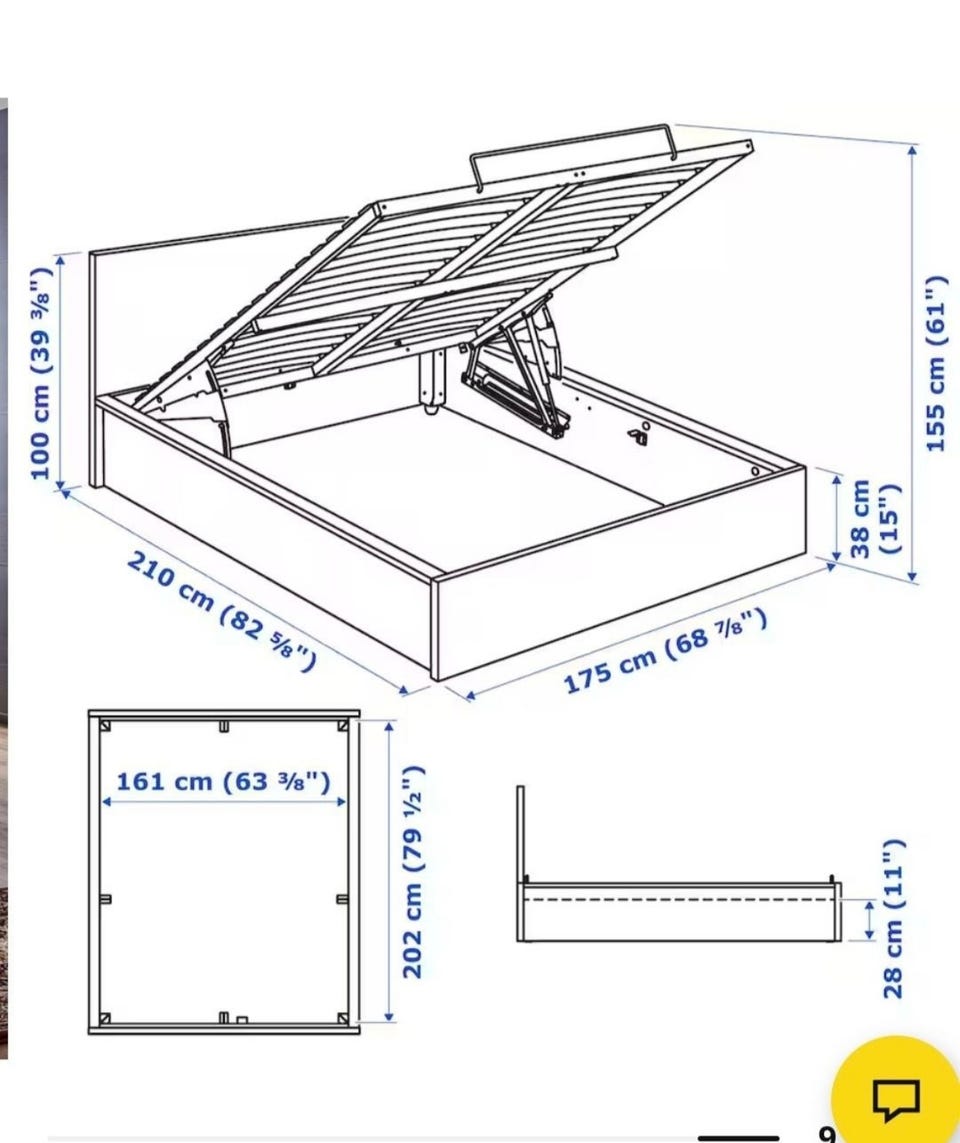 100 cm (39 ⅜")

155 cm (61")

38 cm (15")

210 cm (82 ⅝")

175 cm (68 ⅞")

161 cm (63 ⅜")

202 cm (79 ½")

28 cm (11")

9