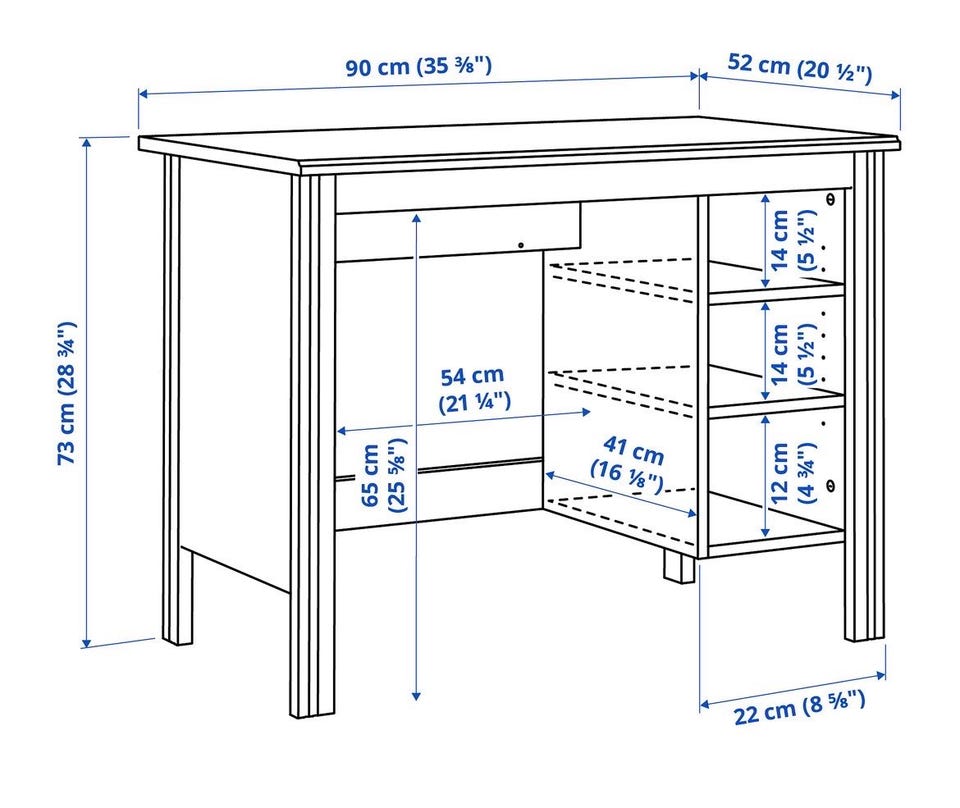 90 cm (35 ⅜")

52 cm (20 ½")

73 cm (28 ¾")

14 cm (5 ½")

14 cm (5 ½")

54 cm (21 ¼")

65 cm (25 ⅝")

41 cm (16 ⅛")

12 cm (4 ¾")

22 cm (8 ⅝")