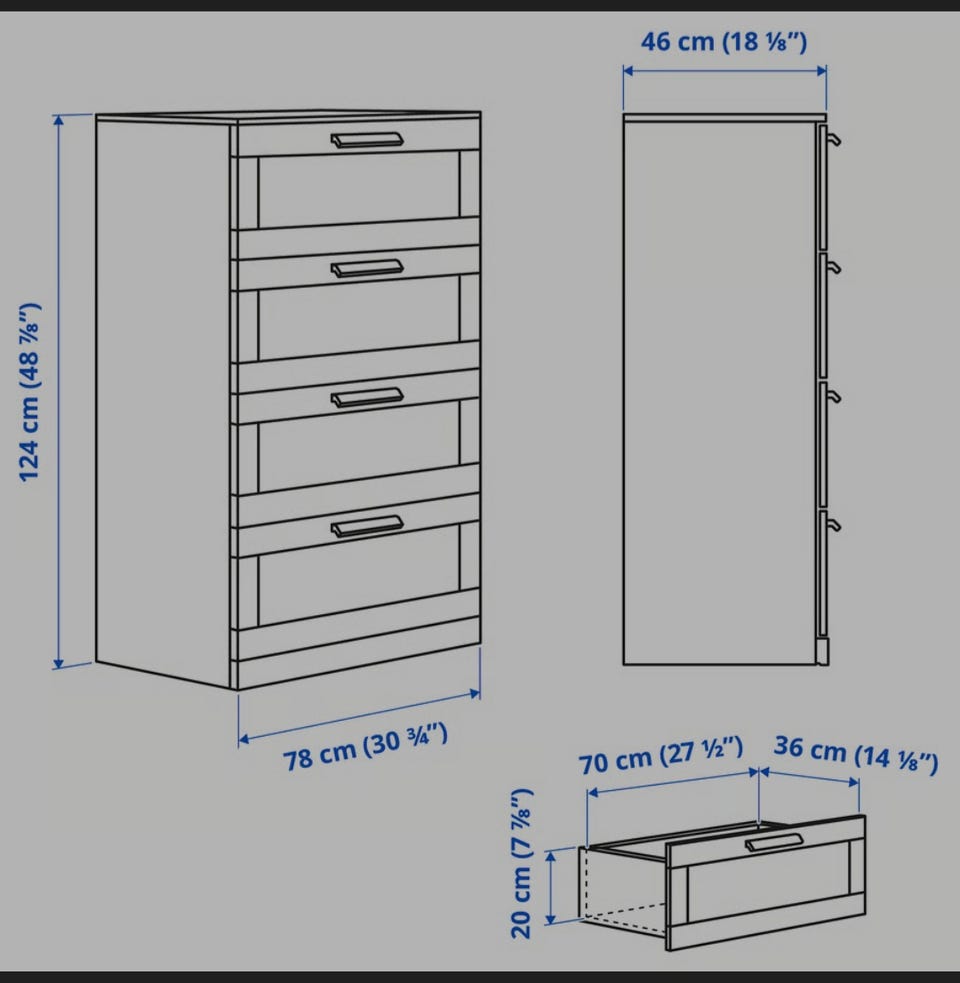 46 cm (18 ⅛")

124 cm (48 ⅞")

78 cm (30 ¾")

70 cm (27 ½")

36 cm (14 ⅛")

20 cm (7 ⅞")