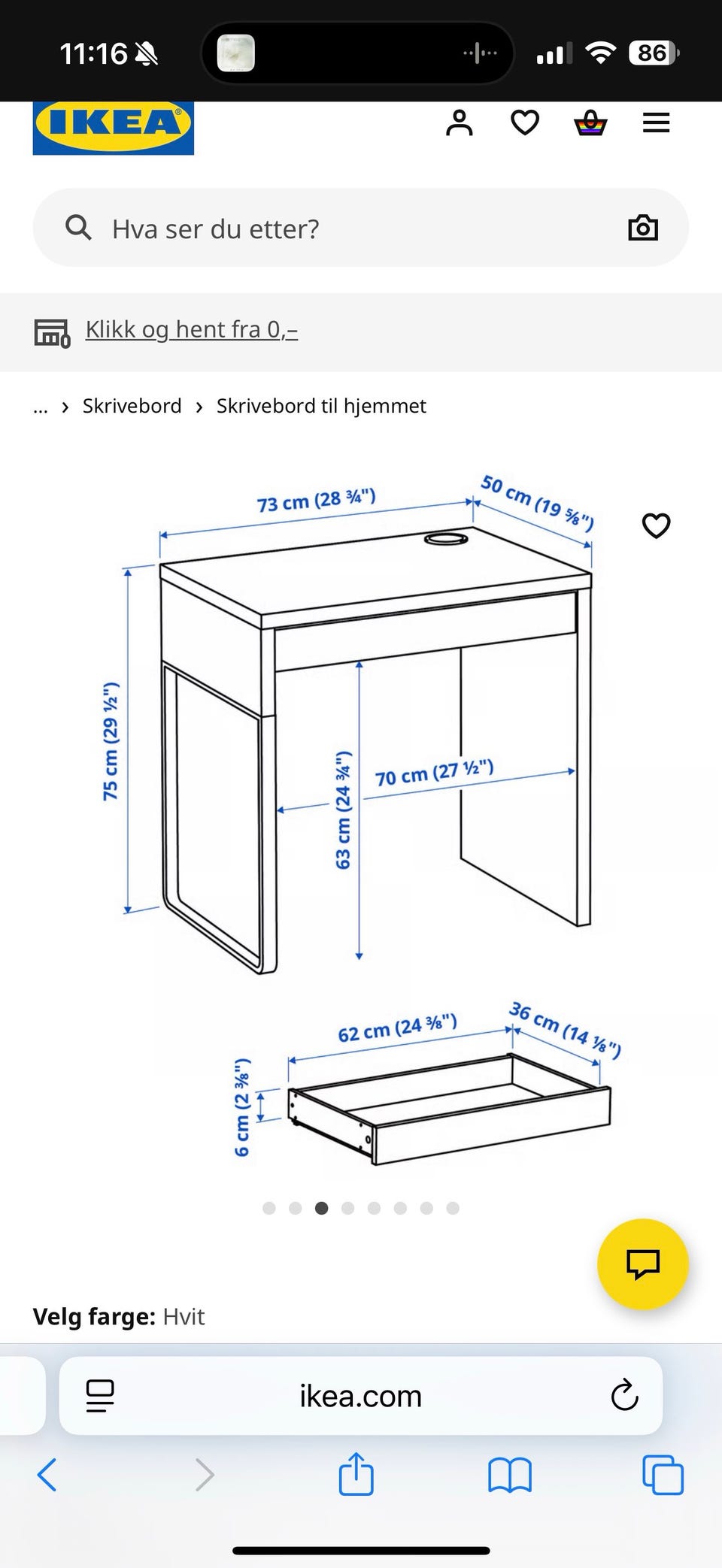 11:16 86

IKEA

Hva ser du etter?

Klikk og hent fra 0,–

... › Skrivebord › Skrivebord til hjemmet

73 cm (28 ¾")
50 cm (19 ⅝")
75 cm (29 ½")
63 cm (24 ¾")
70 cm (27 ½")

62 cm (24 ⅜")
36 cm (14 ⅛")
6 cm (2 ⅜")

Velg farge: Hvit

ikea.com