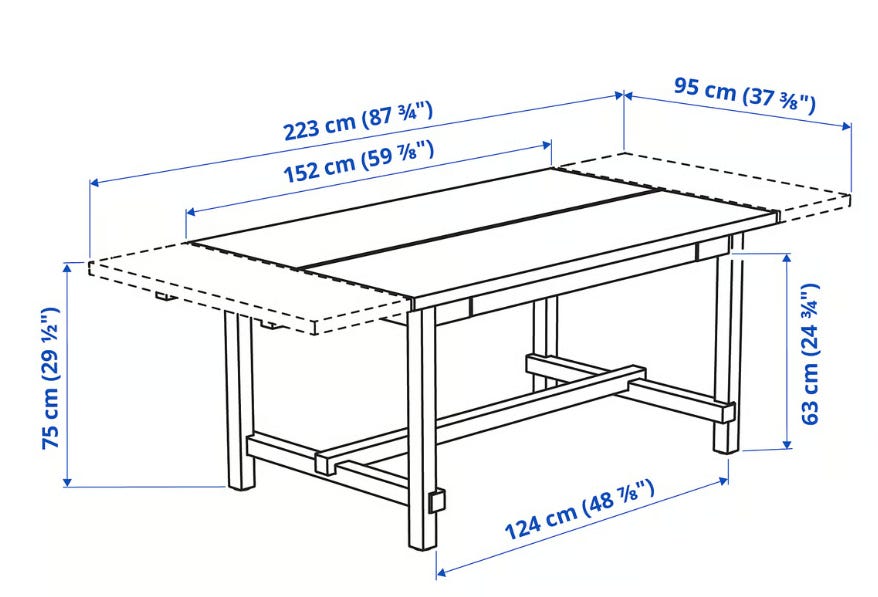 223 cm (87 ¾")
152 cm (59 ⅞")
95 cm (37 ⅜")
75 cm (29 ½")
63 cm (24 ¾")
124 cm (48 ⅞")