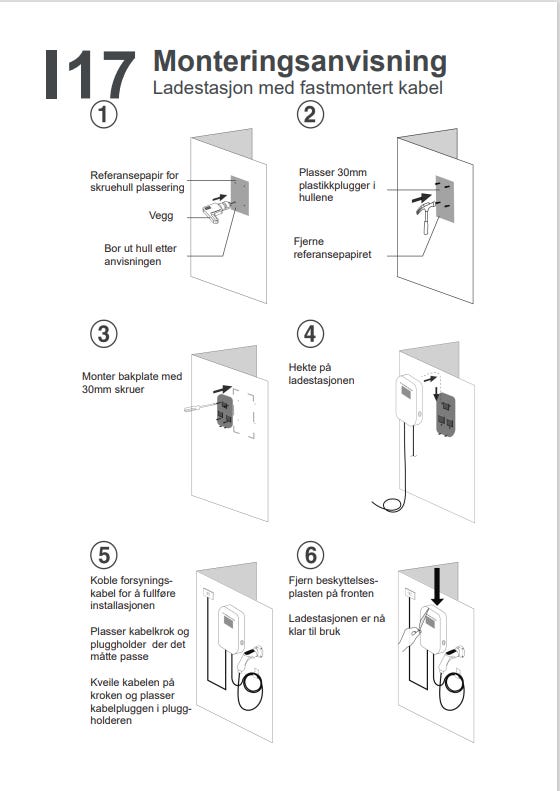 I17 Monteringsanvisning
Ladestasjon med fastmontert kabel

1

Referansepapir for skruehull plassering

Vegg

Bor ut hull etter anvisningen

2

Plasser 30mm plastikkplugger i hullene

Fjerne referansepapiret

3

Monter bakplate med 30mm skruer

4

Hekte på ladestasjonen

5

Koble forsyningskabel for å fullføre installasjonen

Plasser kabelkrok og pluggholder der det måtte passe

Kveile kabelen på kroken og plasser kabelpluggen i pluggholderen

6

Fjern beskyttelsesplasten på fronten

Ladestasjonen er nå klar til bruk