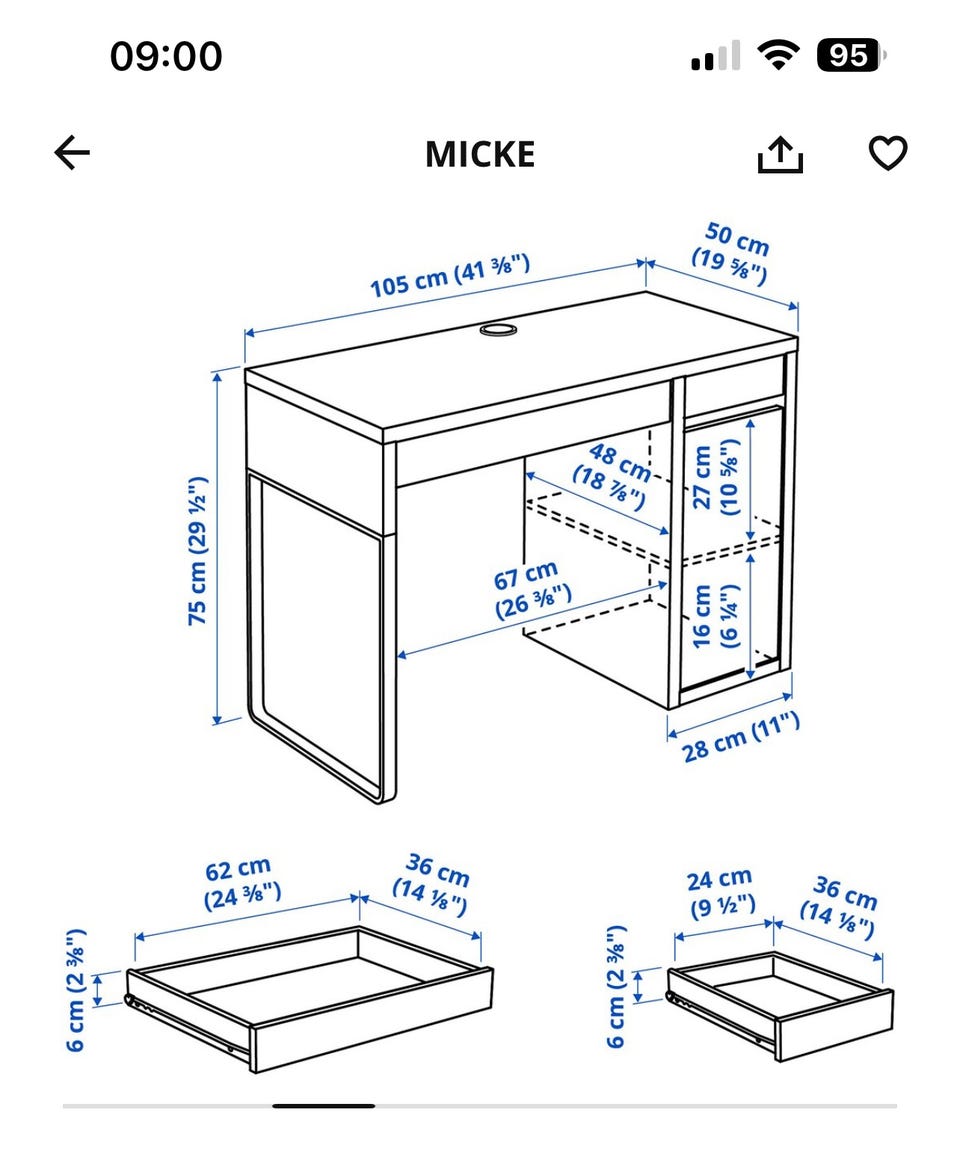 09:00

95

MICKE

105 cm (41 ⅜")

50 cm (19 ⅝")

75 cm (29 ½")

48 cm (18 ⅞")

27 cm (10 ⅝")

67 cm (26 ⅜")

16 cm (6 ¼")

28 cm (11")

62 cm (24 ⅜")

36 cm (14 ⅛")

6 cm (2 ⅜")

24 cm (9 ½")

36 cm (14 ⅛")

6 cm (2 ⅜")