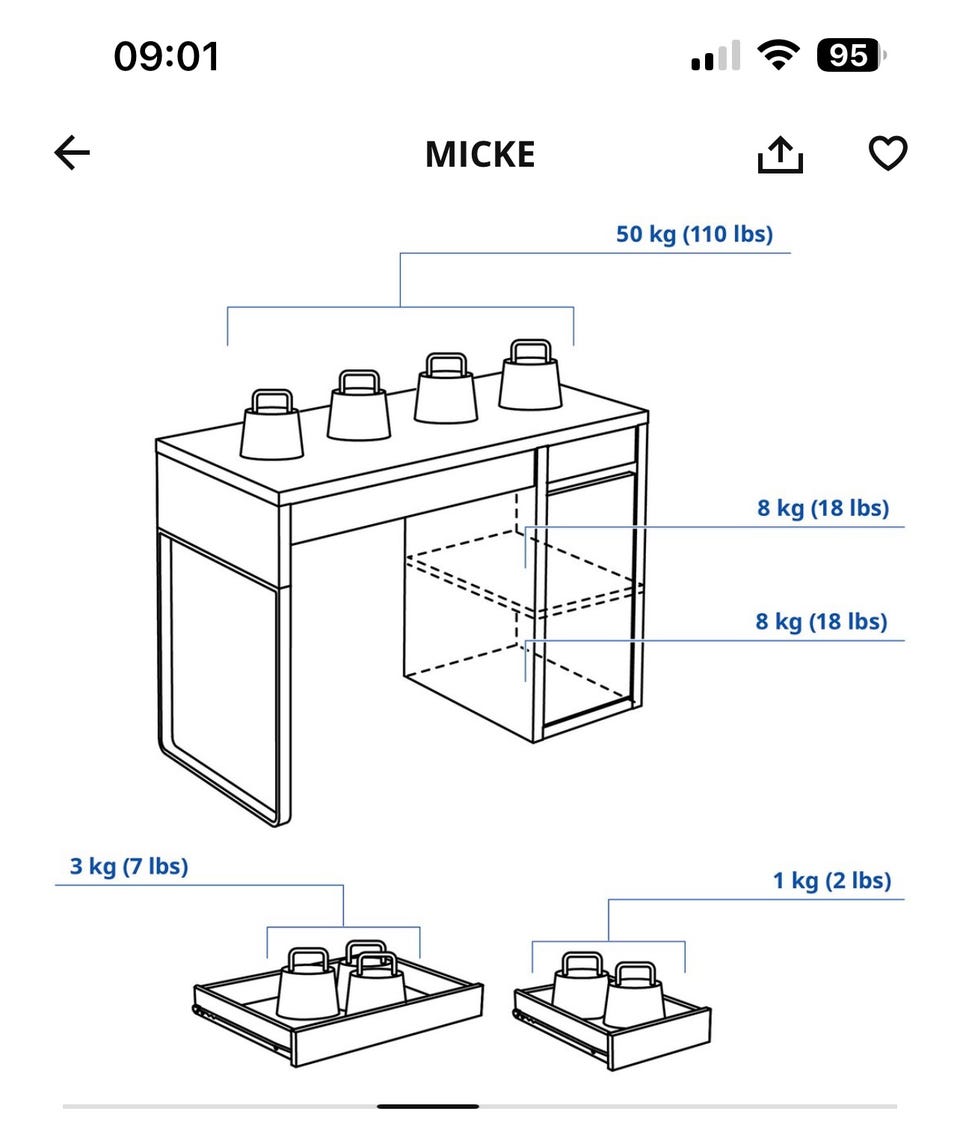 09:01

95

MICKE

50 kg (110 lbs)

8 kg (18 lbs)

8 kg (18 lbs)

3 kg (7 lbs)

1 kg (2 lbs)