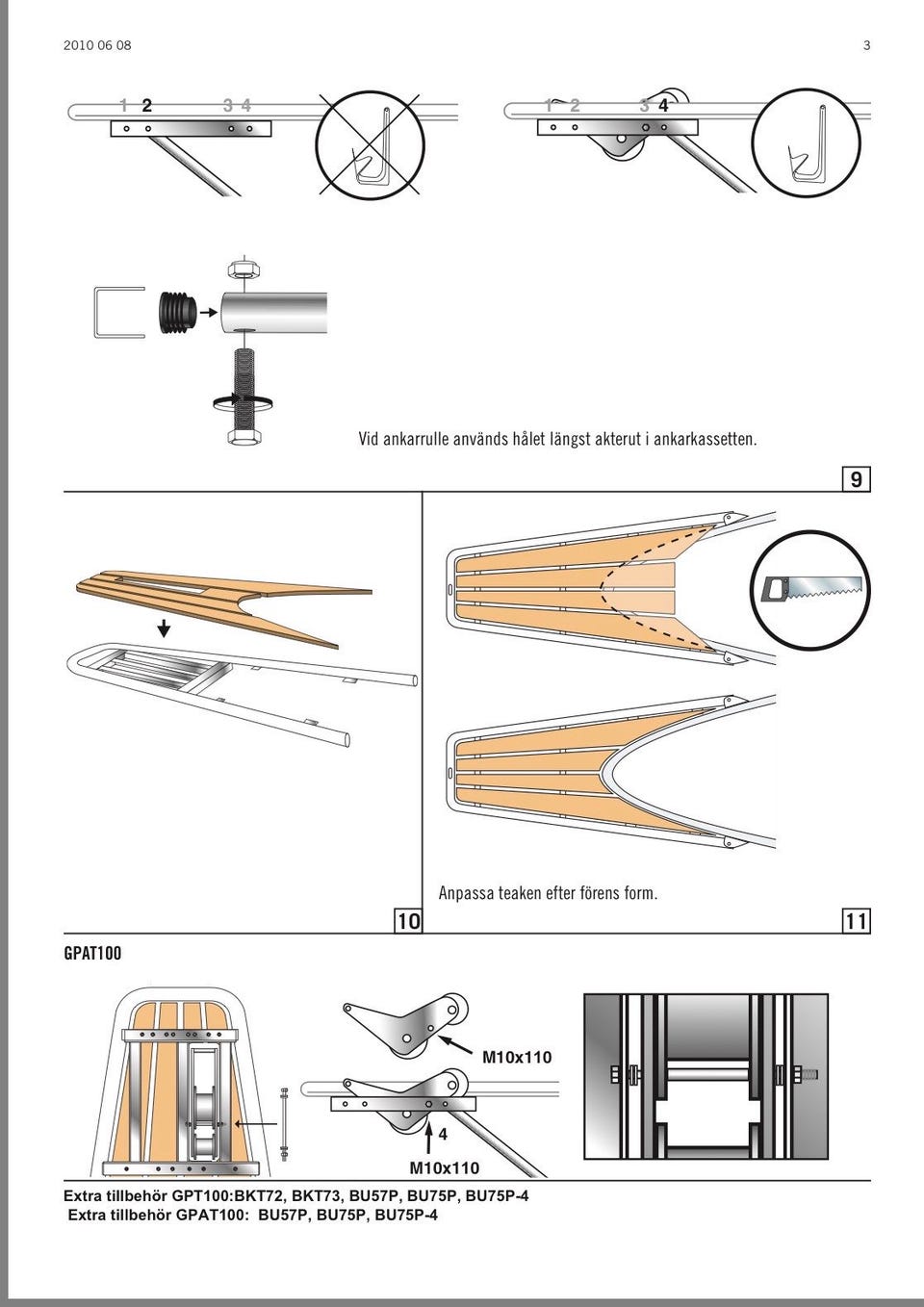 2010 06 08

3

1 2 3 4

1 2 3 4

Vid ankarrulle används hålet längst akterut i ankarkassetten.

9

Anpassa teaken efter förens form.

10

11

GPAT100

M10x110

4

M10x110

Extra tillbehör GPT100:BKT72, BKT73, BU57P, BU75P, BU75P-4
Extra tillbehör GPAT100: BU57P, BU75P, BU75P-4