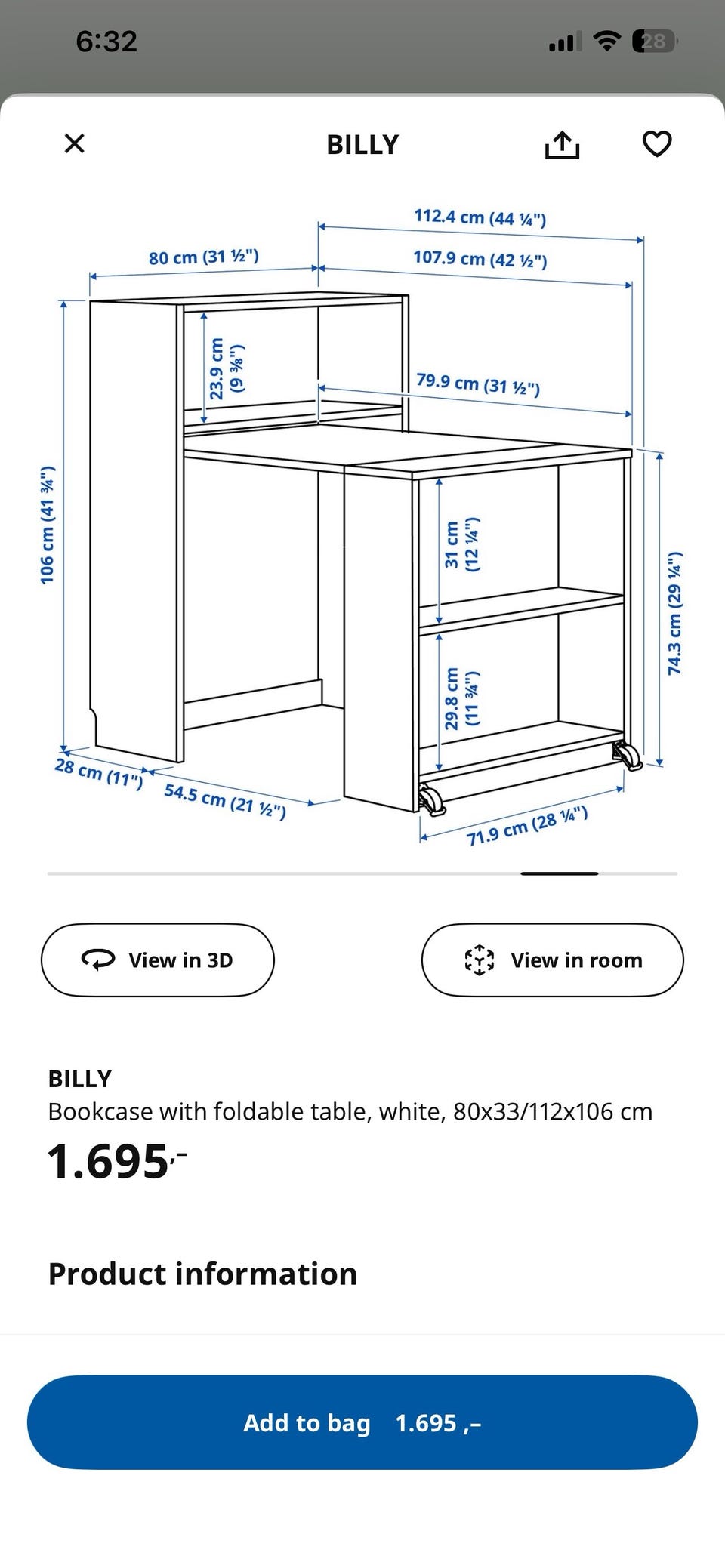 6:32

28

BILLY

112.4 cm (44 ¼")
80 cm (31 ½")
107.9 cm (42 ½")
23.9 cm (9 ⅜")
79.9 cm (31 ½")
106 cm (41 ¾")
31 cm (12 ¼")
74.3 cm (29 ¼")
29.8 cm (11 ¾")
28 cm (11")
54.5 cm (21 ½")
71.9 cm (28 ¼")

View in 3D

View in room

BILLY
Bookcase with foldable table, white, 80x33/112x106 cm
1.695,-

Product information

Add to bag 1.695 ,–