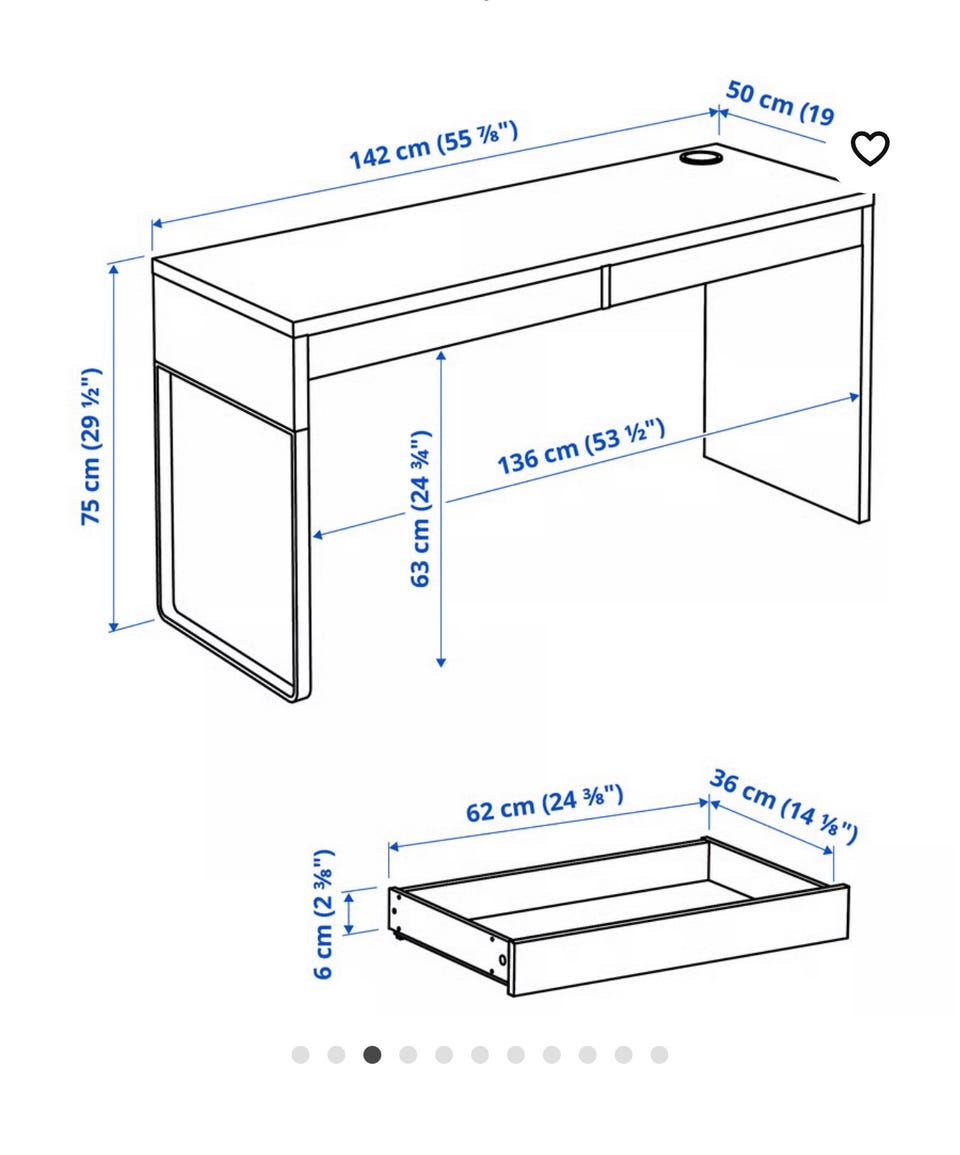 142 cm (55 ⅞")

50 cm (19

75 cm (29 ½")

63 cm (24 ¾")

136 cm (53 ½")

62 cm (24 ⅜")

36 cm (14 ⅛")

6 cm (2 ⅜")