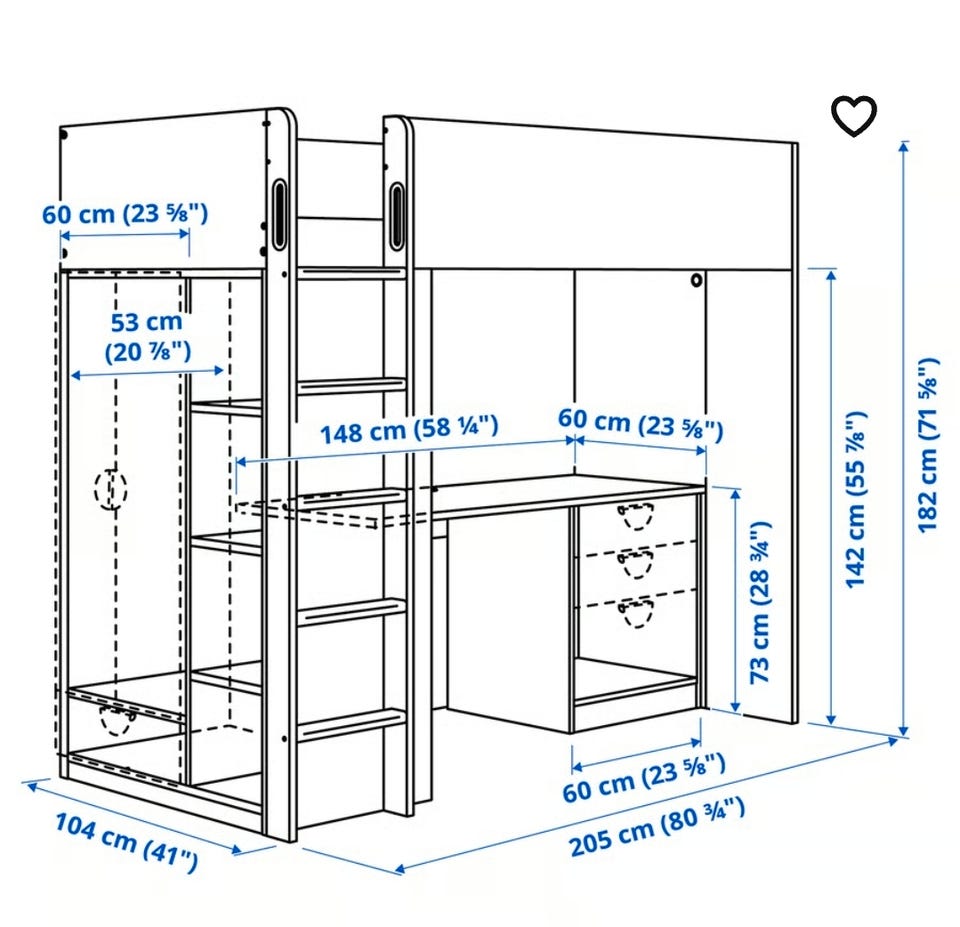 60 cm (23 ⅝")

53 cm (20 ⅞")

148 cm (58 ¼")

60 cm (23 ⅝")

73 cm (28 ¾")

142 cm (55 ⅞")

182 cm (71 ⅝")

60 cm (23 ⅝")

104 cm (41")

205 cm (80 ¾")