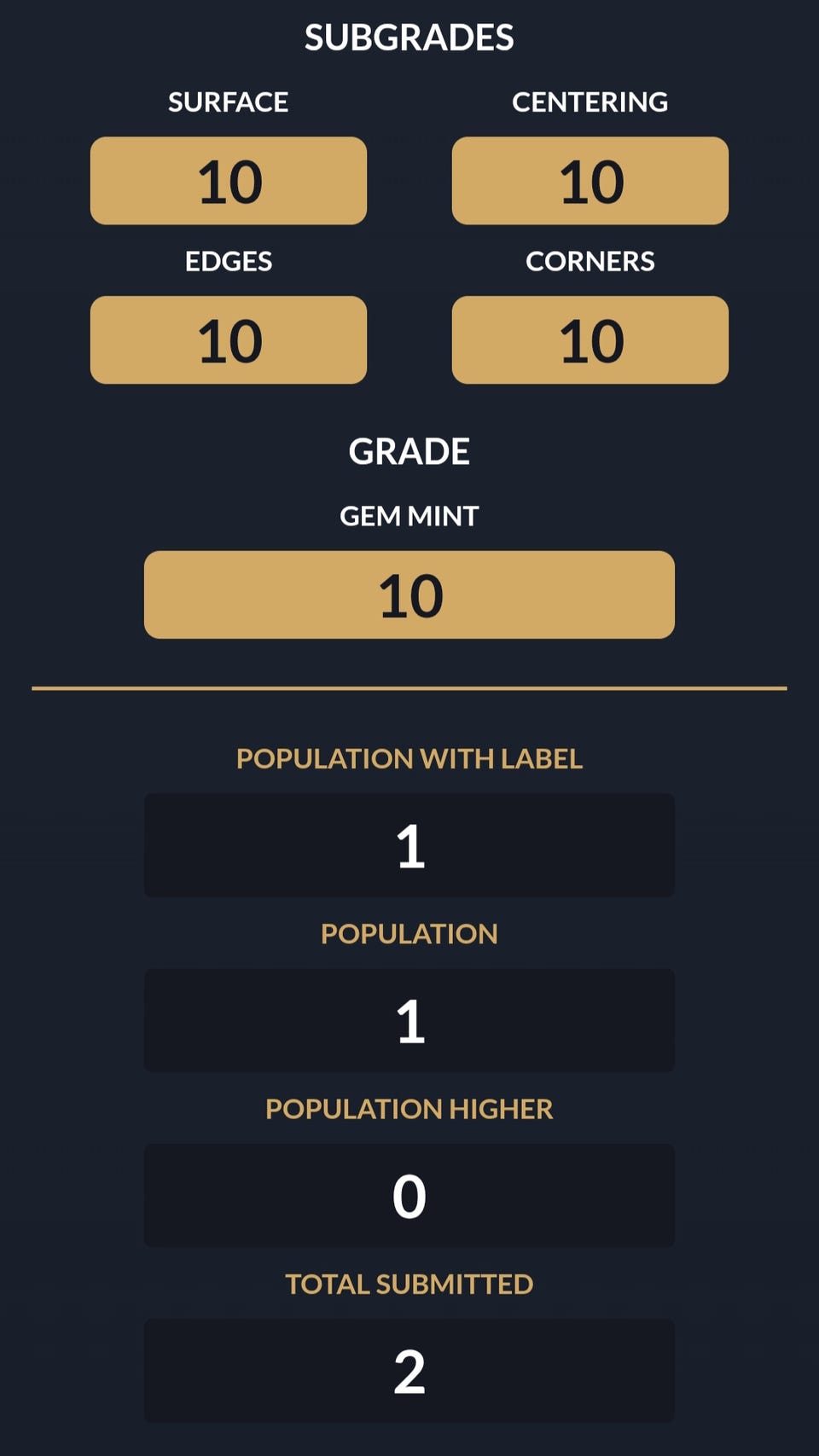 SUBGRADES

SURFACE
10

CENTERING
10

EDGES
10

CORNERS
10

GRADE

GEM MINT
10

POPULATION WITH LABEL
1

POPULATION
1

POPULATION HIGHER
0

TOTAL SUBMITTED
2