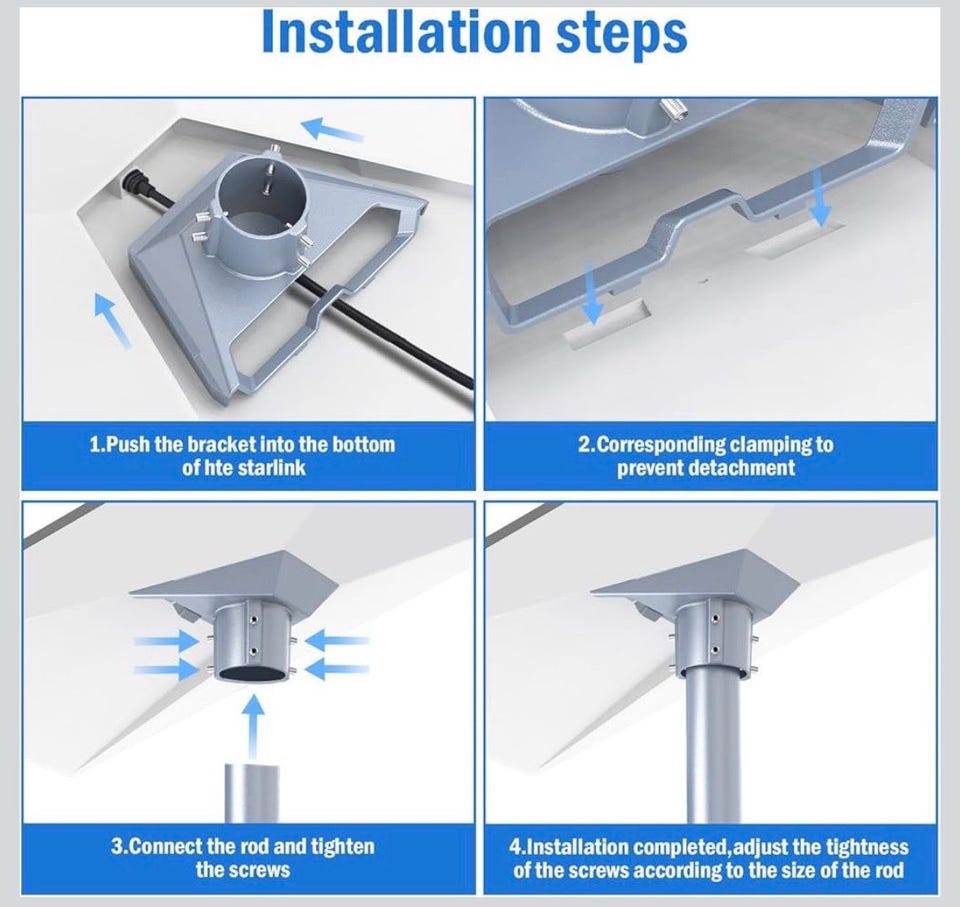 Installation steps

1.Push the bracket into the bottom of hte starlink

2.Corresponding clamping to prevent detachment

3.Connect the rod and tighten the screws

4.Installation completed,adjust the tightness of the screws according to the size of the rod