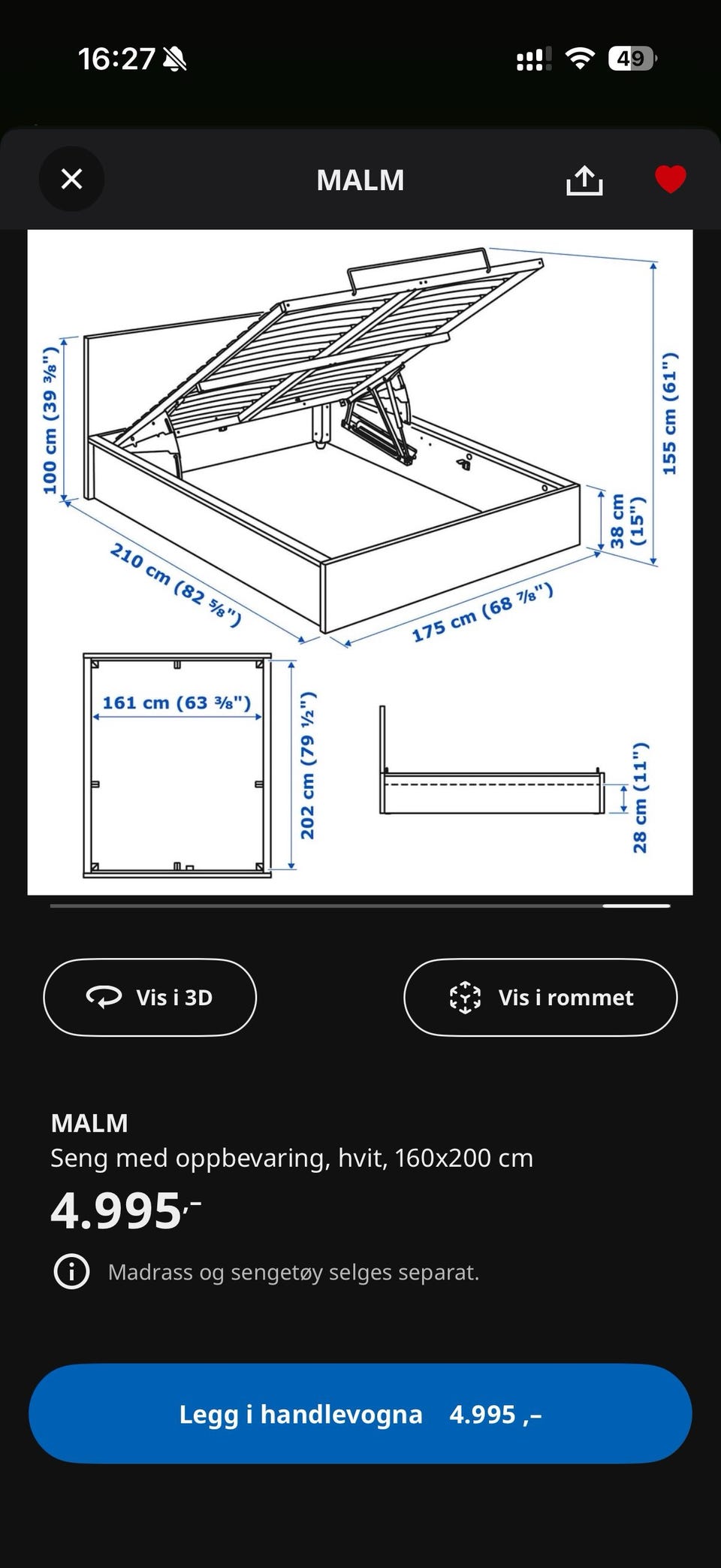 16:27 49

MALM

100 cm (39 ⅜")
155 cm (61")
38 cm (15")
210 cm (82 ⅝")
175 cm (68 ⅞")
161 cm (63 ⅜")
202 cm (79 ½")
28 cm (11")

Vis i 3D

Vis i rommet

MALM
Seng med oppbevaring, hvit, 160x200 cm
4.995,-

Madrass og sengetøy selges separat.

Legg i handlevogna 4.995 ,–