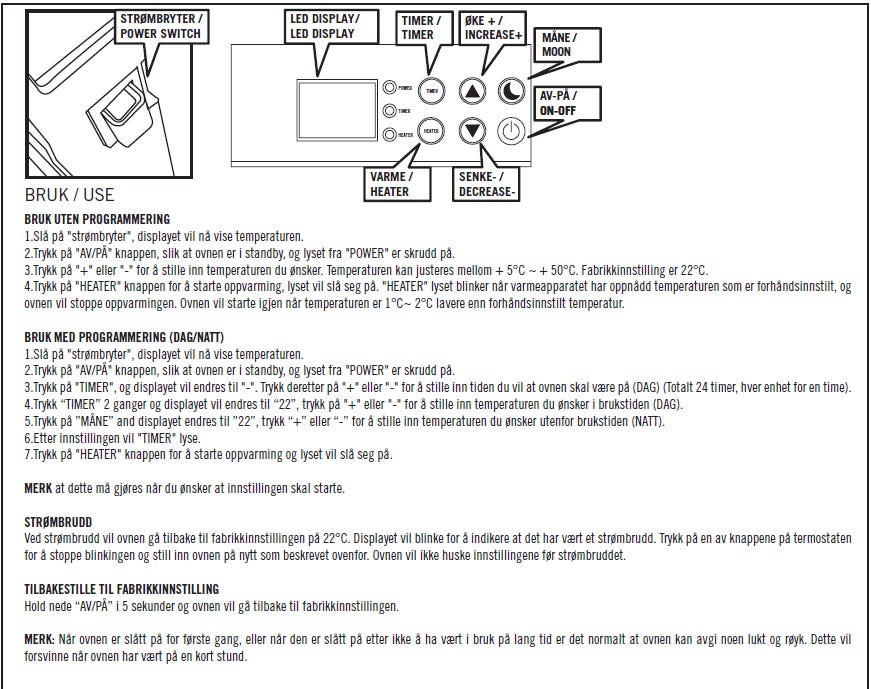 STRØMBRYTER / POWER SWITCH

LED DISPLAY/ LED DISPLAY

TIMER / TIMER

ØKE + / INCREASE+

MÅNE / MOON

AV-PÅ / ON-OFF

POWER
TIMER
HEATER
TIMER
HEATER

VARME / HEATER

SENKE- / DECREASE-

BRUK / USE

BRUK UTEN PROGRAMMERING
1.Slå på "strømbryter", displayet vil nå vise temperaturen.
2.Trykk på "AV/PÅ" knappen, slik at ovnen er i standby, og lyset fra "POWER" er skrudd på.
3.Trykk på "+" eller "-" for å stille inn temperaturen du ønsker. Temperaturen kan justeres mellom + 5°C ~ + 50°C. Fabrikkinnstilling er 22°C.
4.Trykk på "HEATER" knappen for å starte oppvarming, lyset vil slå seg på. "HEATER" lyset blinker når varmeapparatet har oppnådd temperaturen som er forhåndsinnstilt, og ovnen vil stoppe oppvarmingen. Ovnen vil starte igjen når temperaturen er 1°C~ 2°C lavere enn forhåndsinnstilt temperatur.

BRUK MED PROGRAMMERING (DAG/NATT)
1.Slå på "strømbryter", displayet vil nå vise temperaturen.
2.Trykk på "AV/PÅ" knappen, slik at ovnen er i standby, og lyset fra "POWER" er skrudd på.
3.Trykk på "TIMER", og displayet vil endres til "-". Trykk deretter på "+" eller "-" for å stille inn tiden du vil at ovnen skal være på (DAG) (Totalt 24 timer, hver enhet for en time).
4.Trykk "TIMER" 2 ganger og displayet vil endres til "22", trykk på "+" eller "-" for å stille inn temperaturen du ønsker i brukstiden (DAG).
5.Trykk på "MÅNE" and displayet endres til "22", trykk "+" eller "-" for å stille inn temperaturen du ønsker utenfor brukstiden (NATT).
6.Etter innstillingen vil "TIMER" lyse.
7.Trykk på "HEATER" knappen for å starte oppvarming og lyset vil slå seg på.

MERK at dette må gjøres når du ønsker at innstillingen skal starte.

STRØMBRUDD
Ved strømbrudd vil ovnen gå tilbake til fabrikkinnstillingen på 22°C. Displayet vil blinke for å indikere at det har vært et strømbrudd. Trykk på en av knappene på termostaten for å stoppe blinkingen og still inn ovnen på nytt som beskrevet ovenfor. Ovnen vil ikke huske innstillingene før strømbruddet.

TILBAKESTILLE TIL FABRIKKINNSTILLING
Hold nede "AV/PÅ" i 5 sekunder og ovnen vil gå tilbake til fabrikkinnstillingen.

MERK: Når ovnen er slått på for første gang, eller når den er slått på etter ikke å ha vært i bruk på lang tid er det normalt at ovnen kan avgi noen lukt og røyk. Dette vil forsvinne når ovnen har vært på en kort stund.