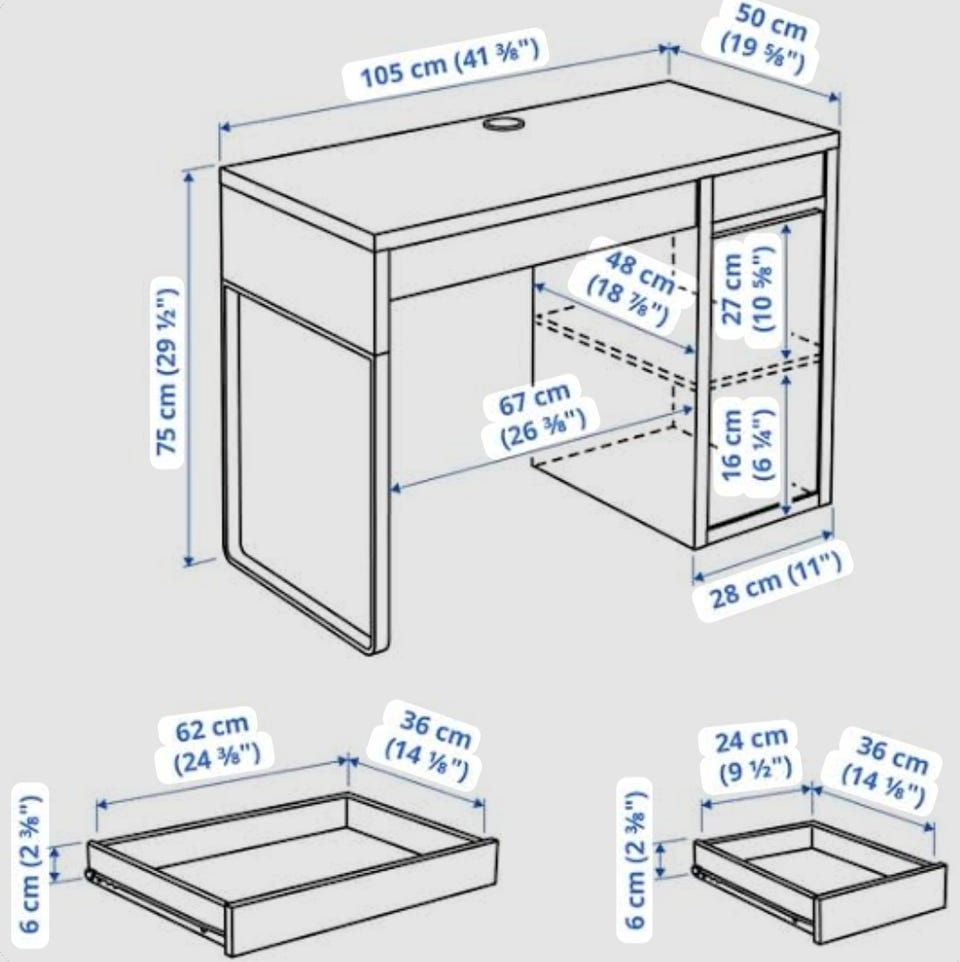 105 cm (41 ⅜")
50 cm (19 ⅝")
75 cm (29 ½")
48 cm (18 ⅞")
27 cm (10 ⅝")
67 cm (26 ⅜")
16 cm (6 ¼")
28 cm (11")
62 cm (24 ⅜")
36 cm (14 ⅛")
6 cm (2 ⅜")
24 cm (9 ½")
36 cm (14 ⅛")
6 cm (2 ⅜")