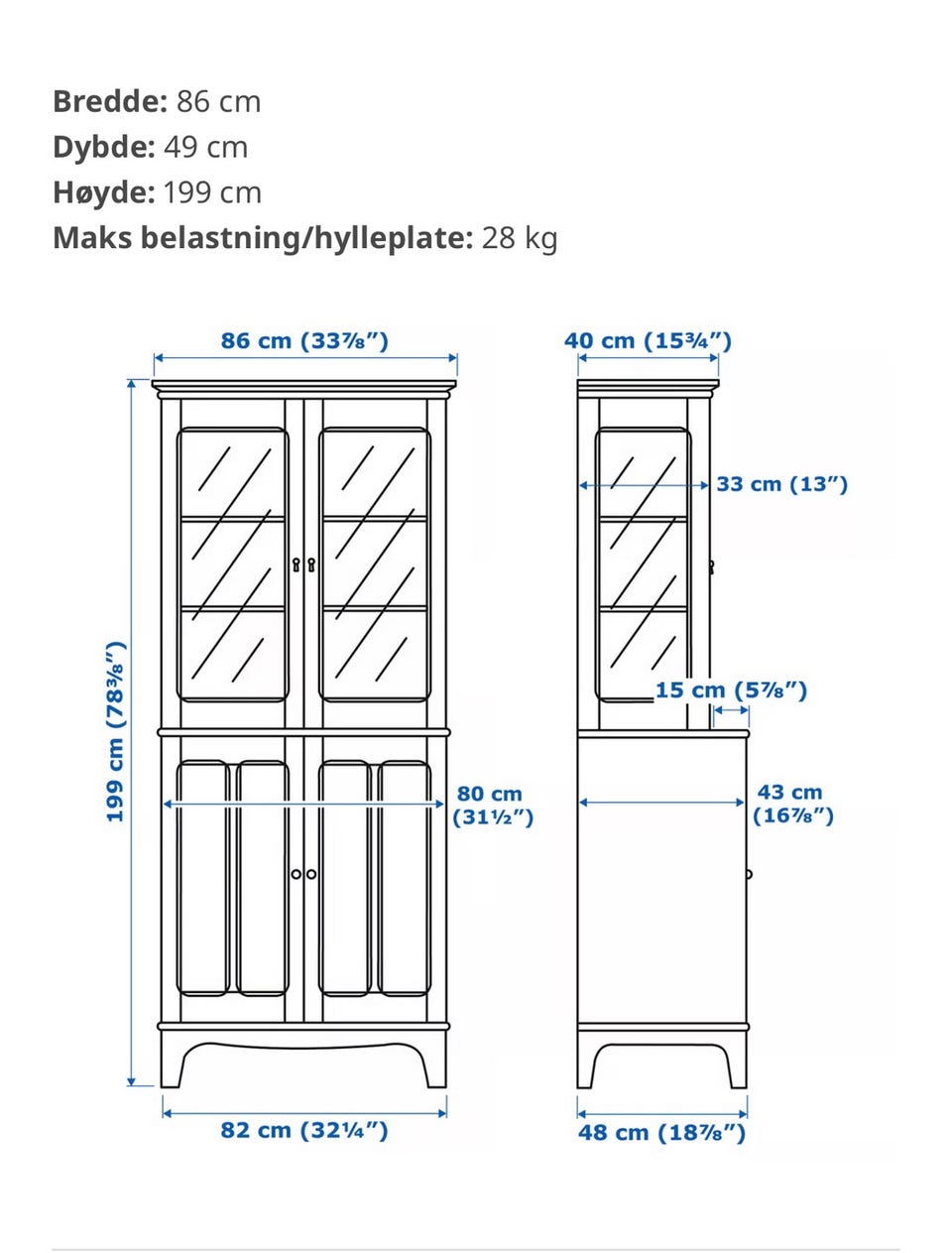 **Bredde:** 86 cm
**Dybde:** 49 cm
**Høyde:** 199 cm
**Maks belastning/hylleplate:** 28 kg

86 cm (33⅞")
199 cm (78⅜")
80 cm (31½")
82 cm (32¼")

40 cm (15¾")
33 cm (13")
15 cm (5⅞")
43 cm (16⅞")
48 cm (18⅞")