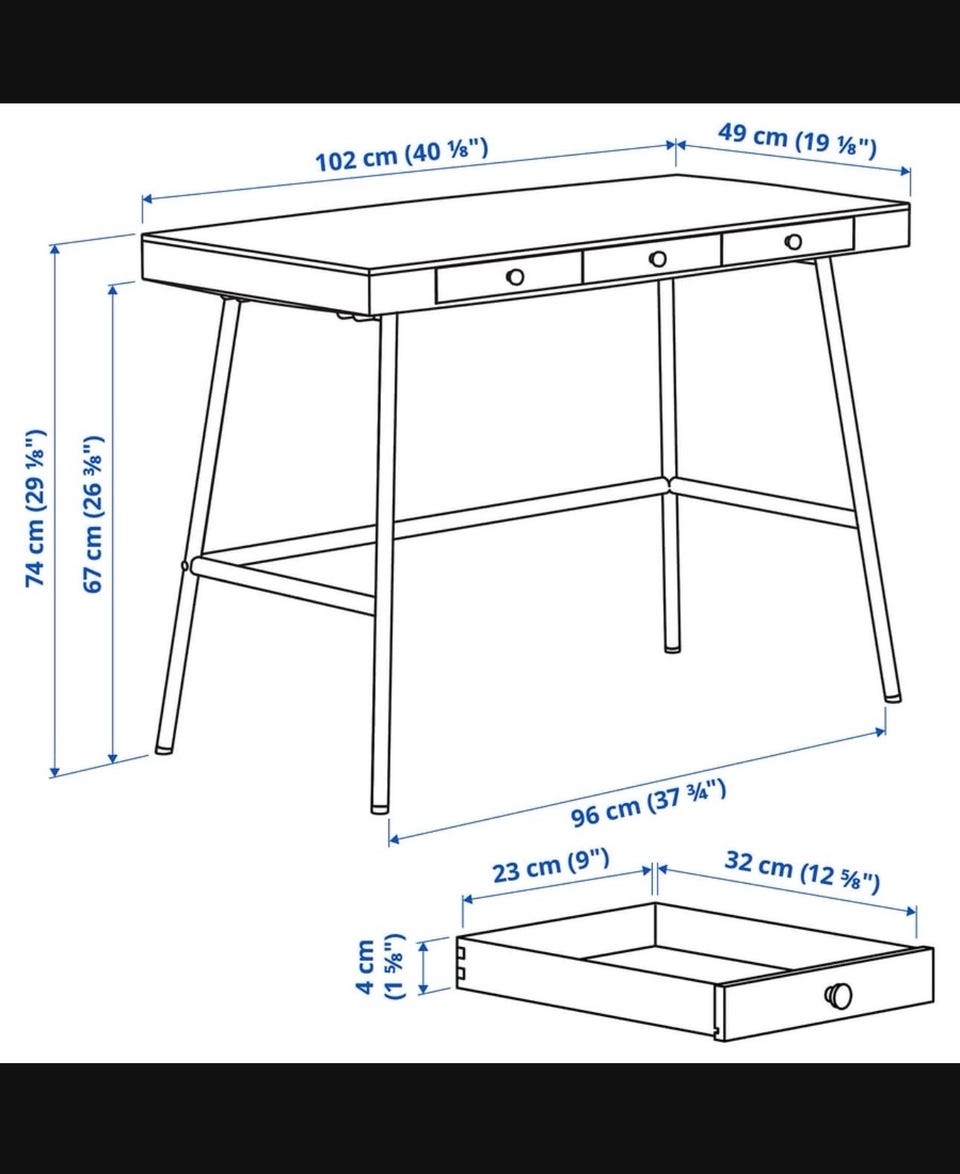 102 cm (40 ⅛")
49 cm (19 ⅛")
74 cm (29 ⅛")
67 cm (26 ⅜")
96 cm (37 ¾")
23 cm (9")
32 cm (12 ⅝")
4 cm (1 ⅝")