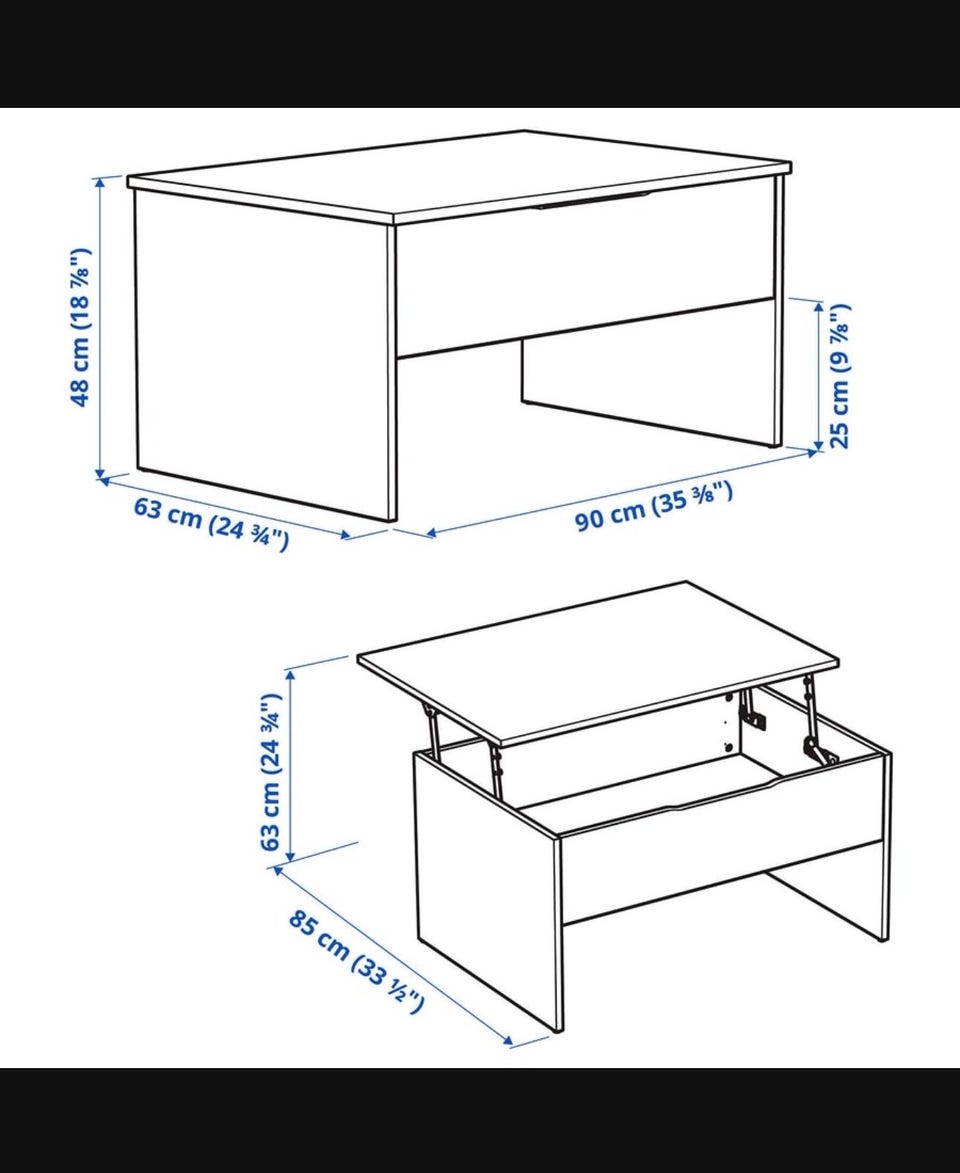 48 cm (18 ⅞")

25 cm (9 ⅞")

63 cm (24 ¾")

90 cm (35 ⅜")

63 cm (24 ¾")

85 cm (33 ½")