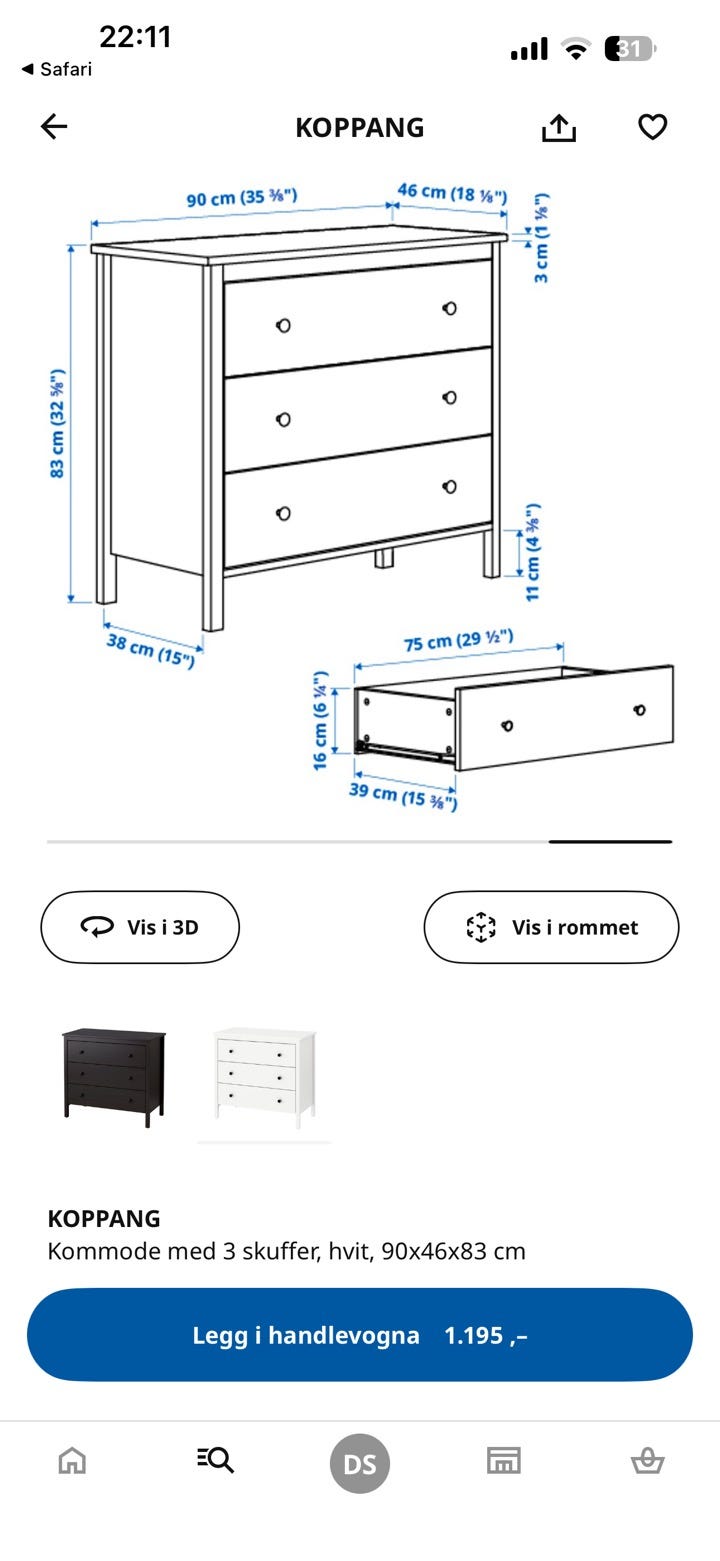 22:11
◀ Safari
31

KOPPANG

90 cm (35 ⅜")
46 cm (18 ⅛")
3 cm (1 ⅛")
83 cm (32 ⅝")
11 cm (4 ⅜")
38 cm (15")
75 cm (29 ½")
16 cm (6 ¼")
39 cm (15 ⅜")

Vis i 3D
Vis i rommet

KOPPANG
Kommode med 3 skuffer, hvit, 90x46x83 cm

Legg i handlevogna 1.195 ,–

DS