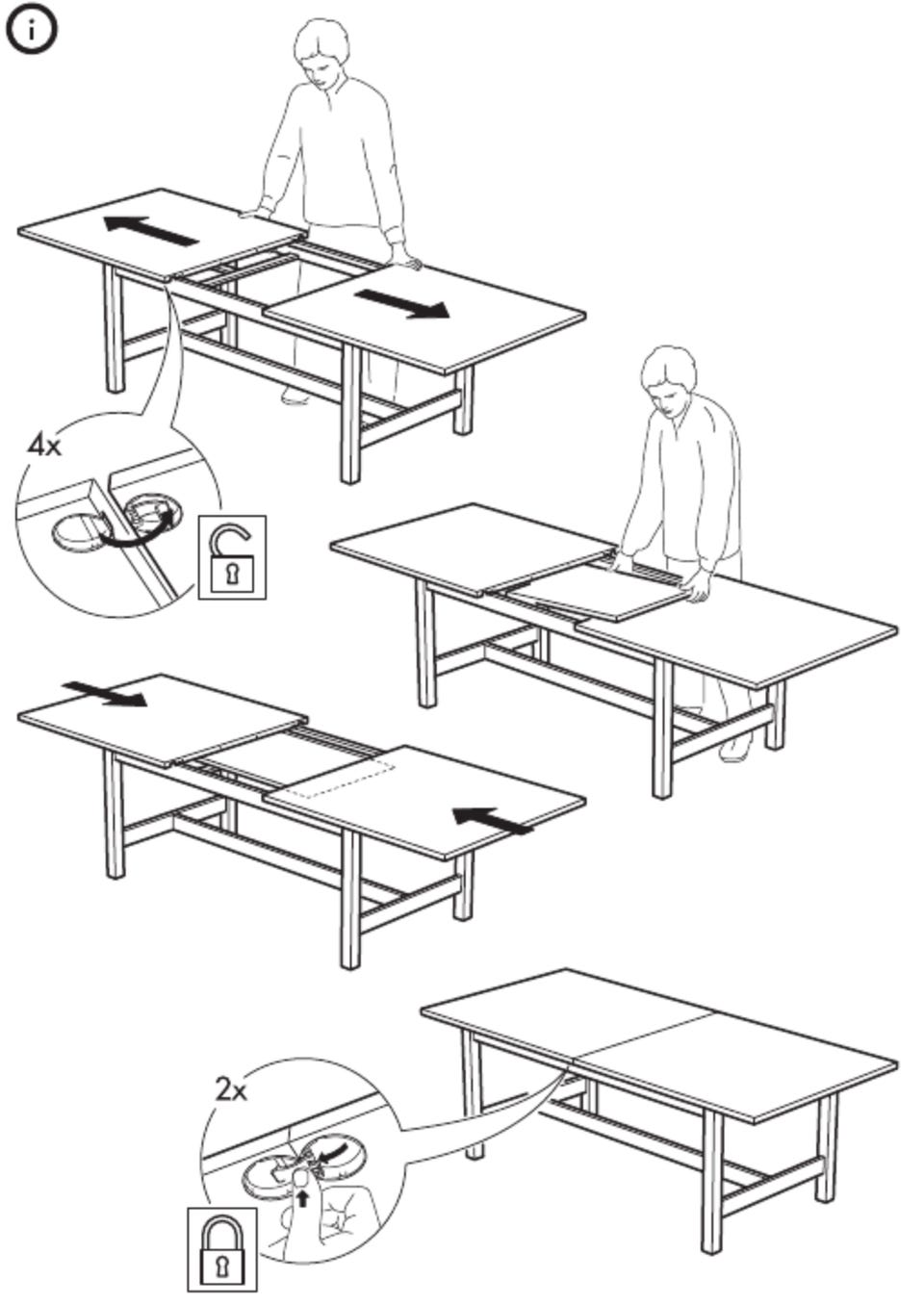 i

4x

2x