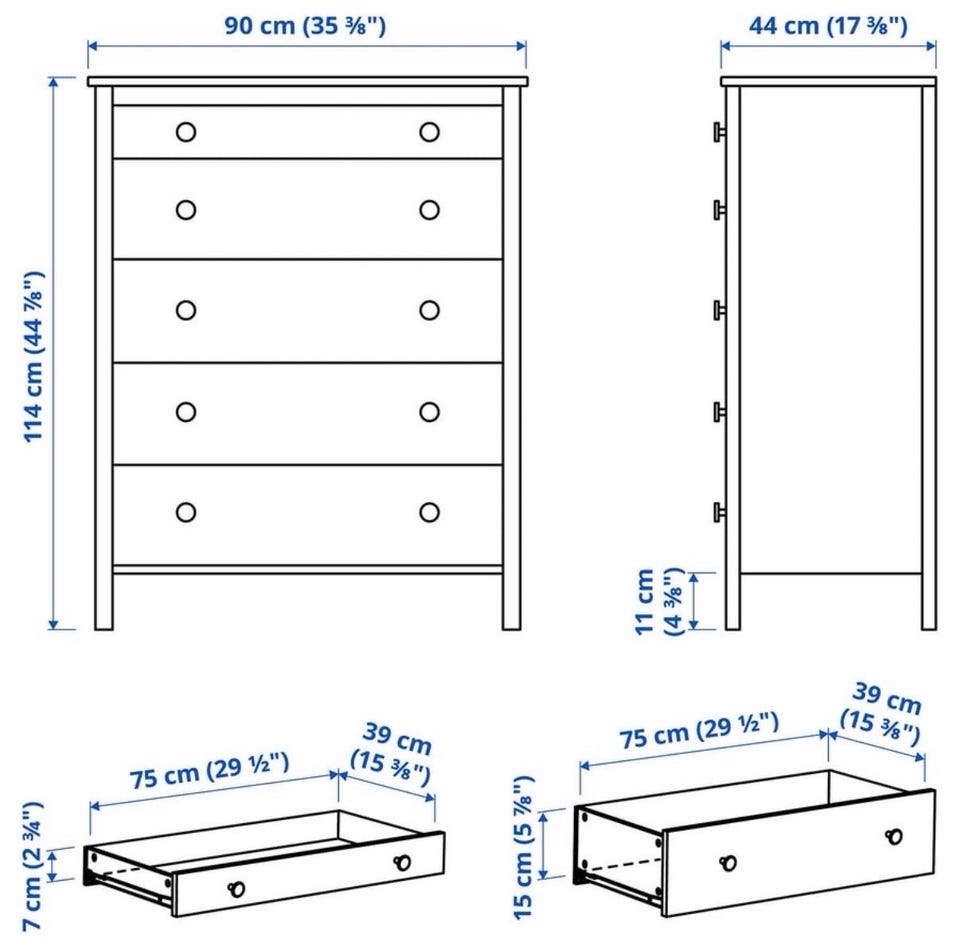 90 cm (35 ⅜")

44 cm (17 ⅜")

114 cm (44 ⅞")

11 cm (4 ⅜")

75 cm (29 ½")

39 cm (15 ⅜")

7 cm (2 ¾")

75 cm (29 ½")

39 cm (15 ⅜")

15 cm (5 ⅞")