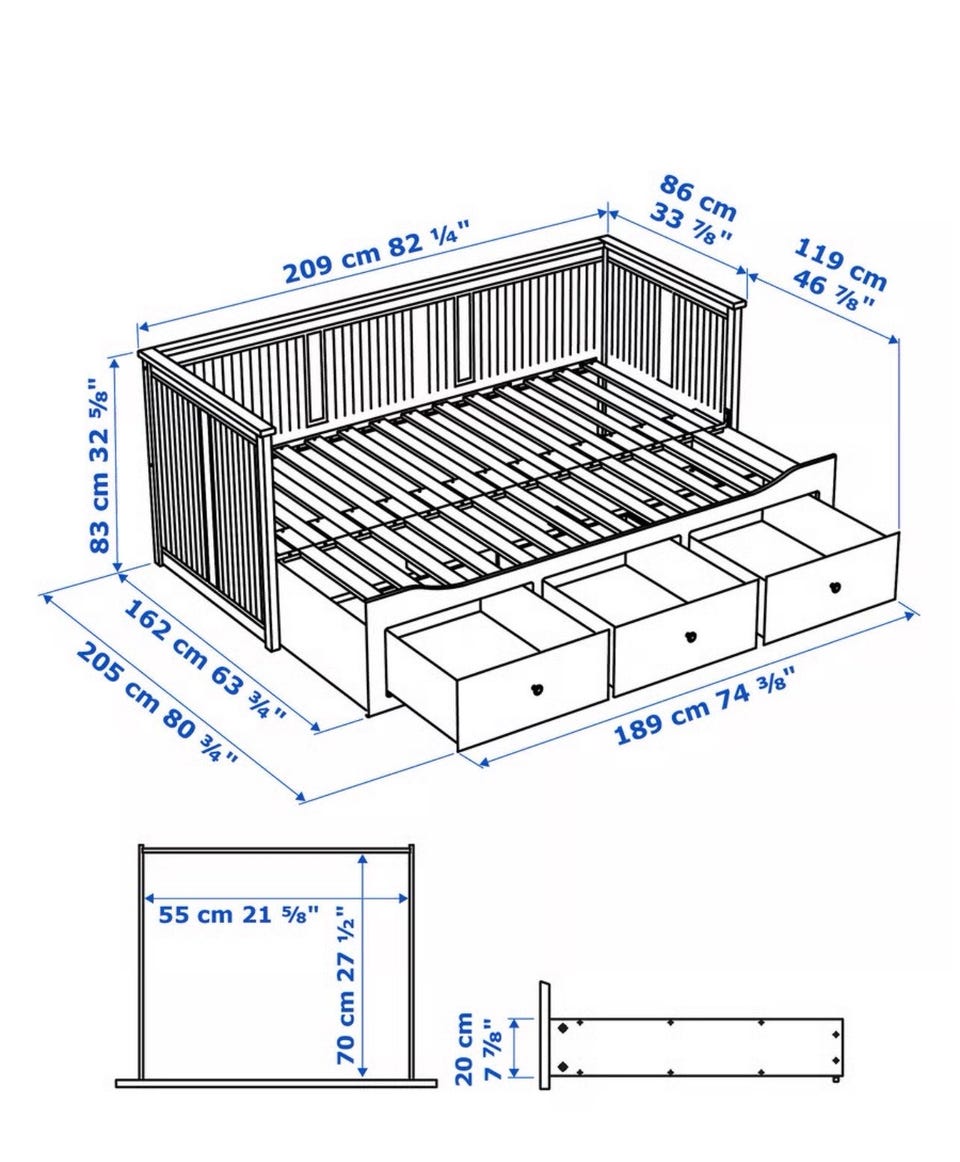 209 cm 82 ¼"

86 cm
33 ⅞"

119 cm
46 ⅞"

83 cm 32 ⅝"

162 cm 63 ¾"

205 cm 80 ¾"

189 cm 74 ⅜"

55 cm 21 ⅝"

70 cm 27 ½"

20 cm
7 ⅞"