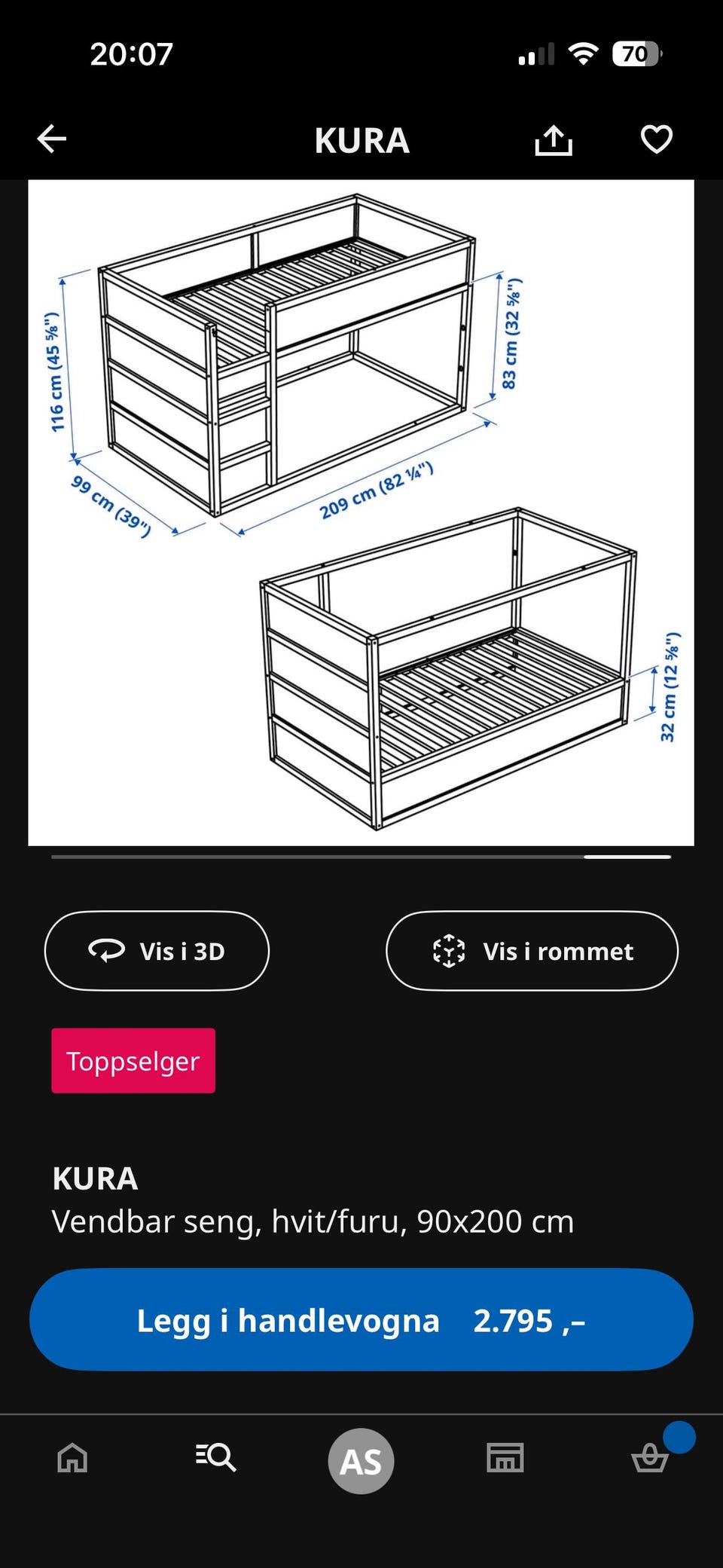 20:07

70

KURA

116 cm (45 ⅝")

99 cm (39")

209 cm (82 ¼")

83 cm (32 ⅝")

32 cm (12 ⅝")

Vis i 3D

Vis i rommet

Toppselger

KURA
Vendbar seng, hvit/furu, 90x200 cm

Legg i handlevogna 2.795 ,–

AS