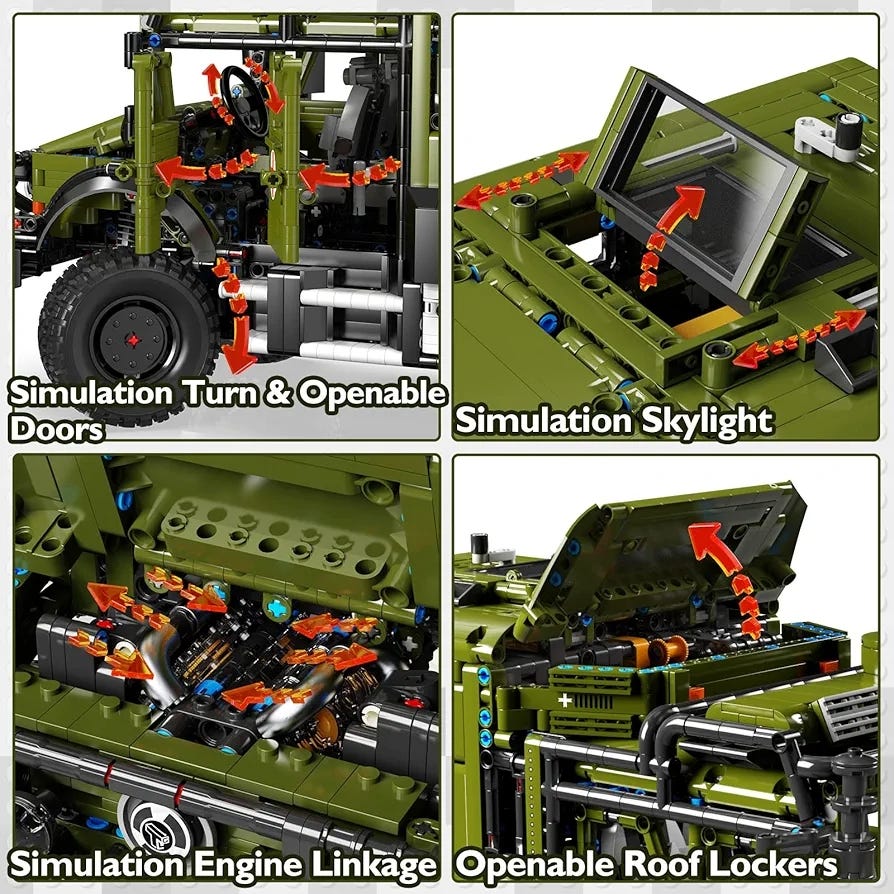 Simulation Turn & Openable Doors

Simulation Skylight

Simulation Engine Linkage

Openable Roof Lockers