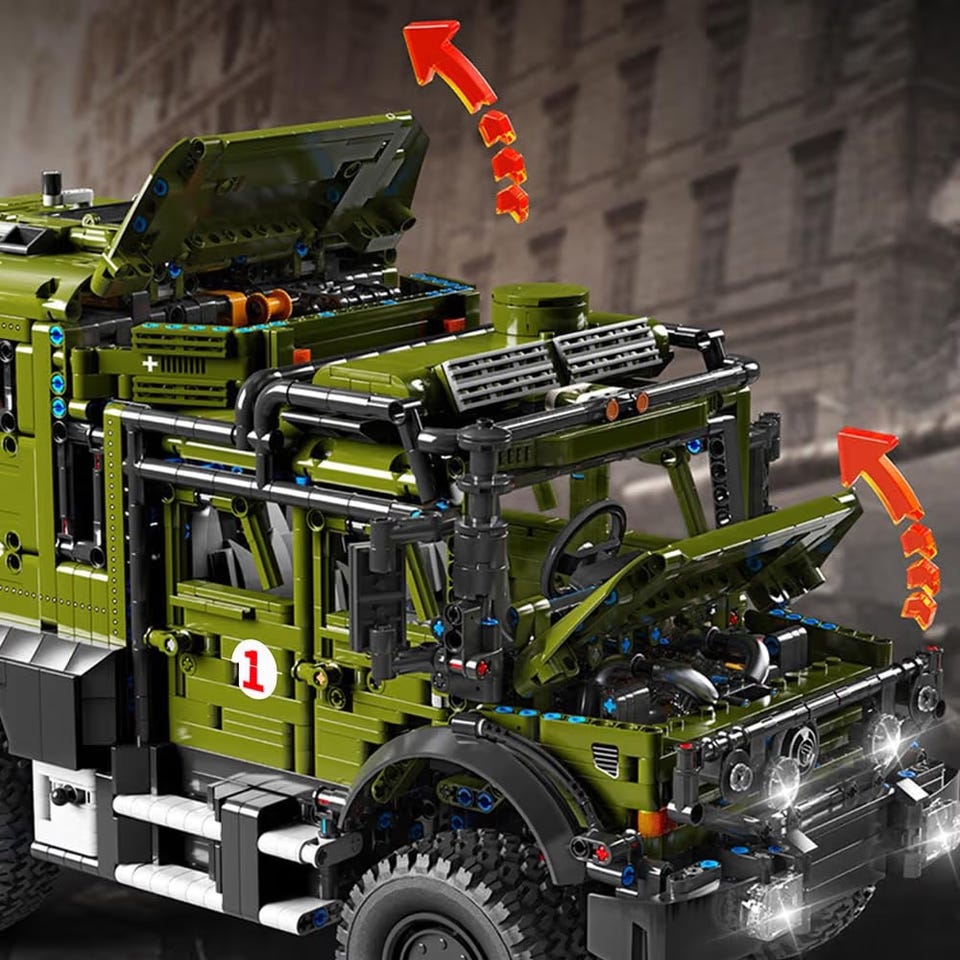 1