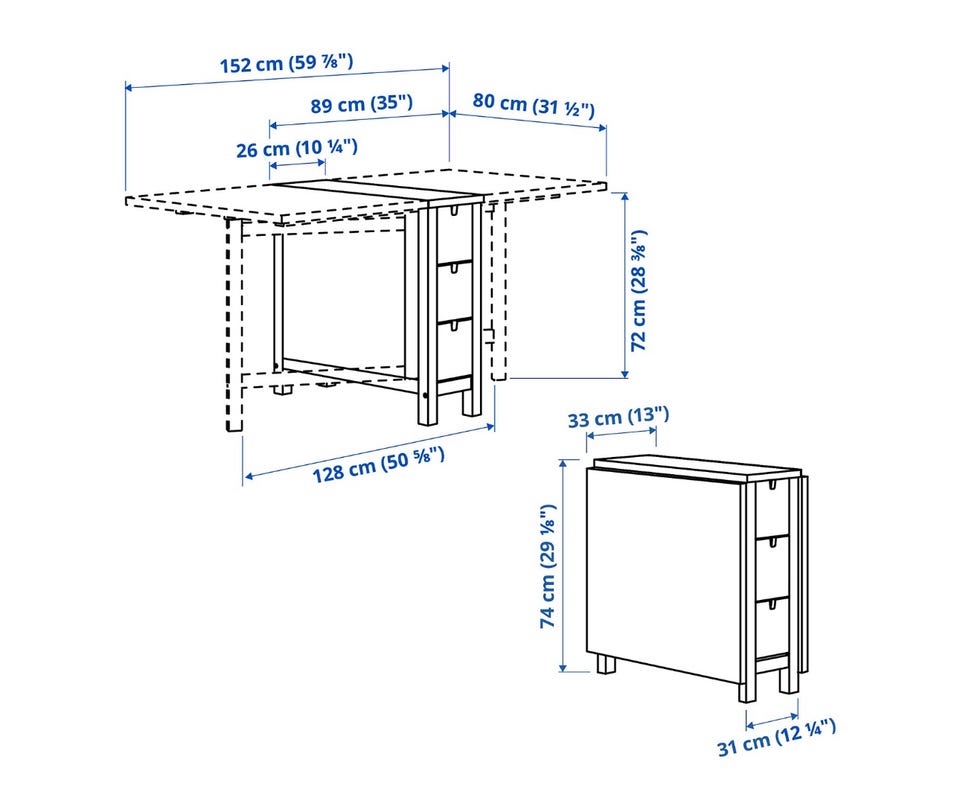 152 cm (59 ⅞")
89 cm (35")
80 cm (31 ½")
26 cm (10 ¼")
72 cm (28 ⅜")
128 cm (50 ⅝")
33 cm (13")
74 cm (29 ⅛")
31 cm (12 ¼")