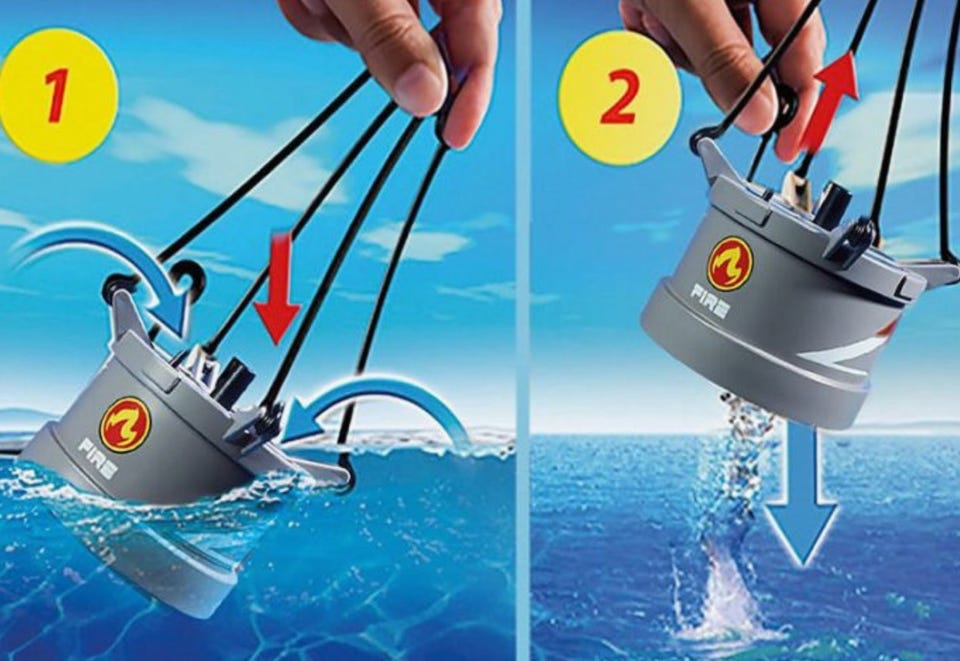 1

FIRE

2

FIRE