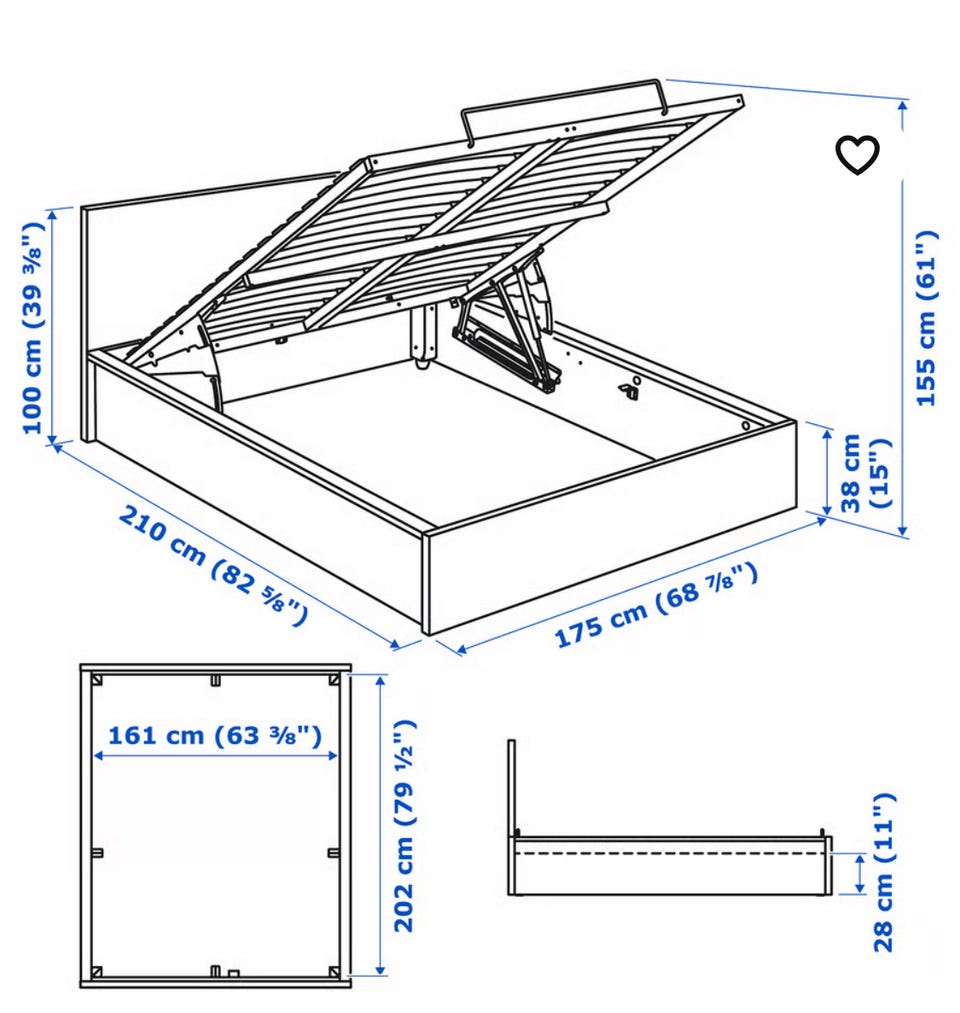 100 cm (39 ⅜")

155 cm (61")

38 cm (15")

210 cm (82 ⅝")

175 cm (68 ⅞")

161 cm (63 ⅜")

202 cm (79 ½")

28 cm (11")