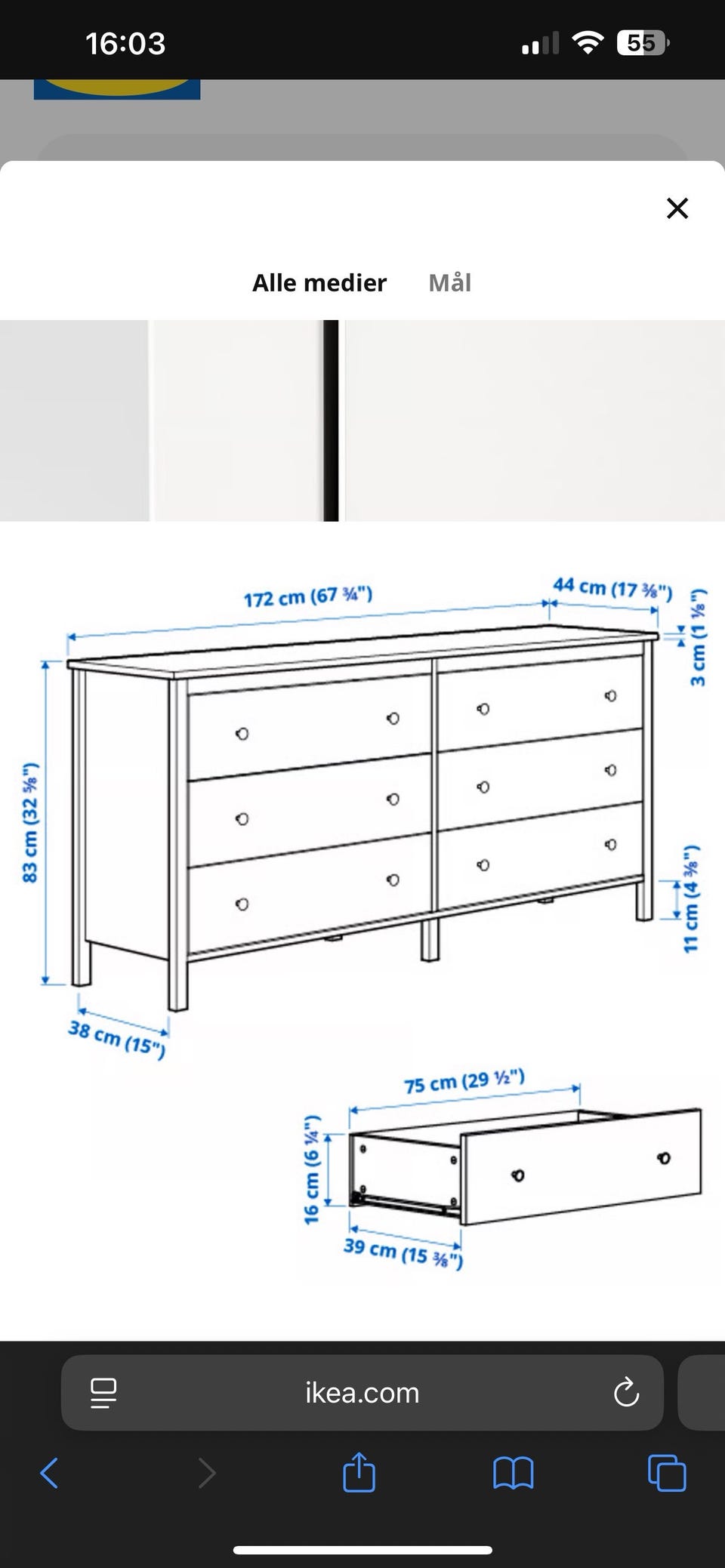 16:03

55

Alle medier Mål

172 cm (67 ¾")

44 cm (17 ⅜")

3 cm (1 ⅛")

83 cm (32 ⅝")

11 cm (4 ⅜")

38 cm (15")

75 cm (29 ½")

16 cm (6 ¼")

39 cm (15 ⅜")

ikea.com