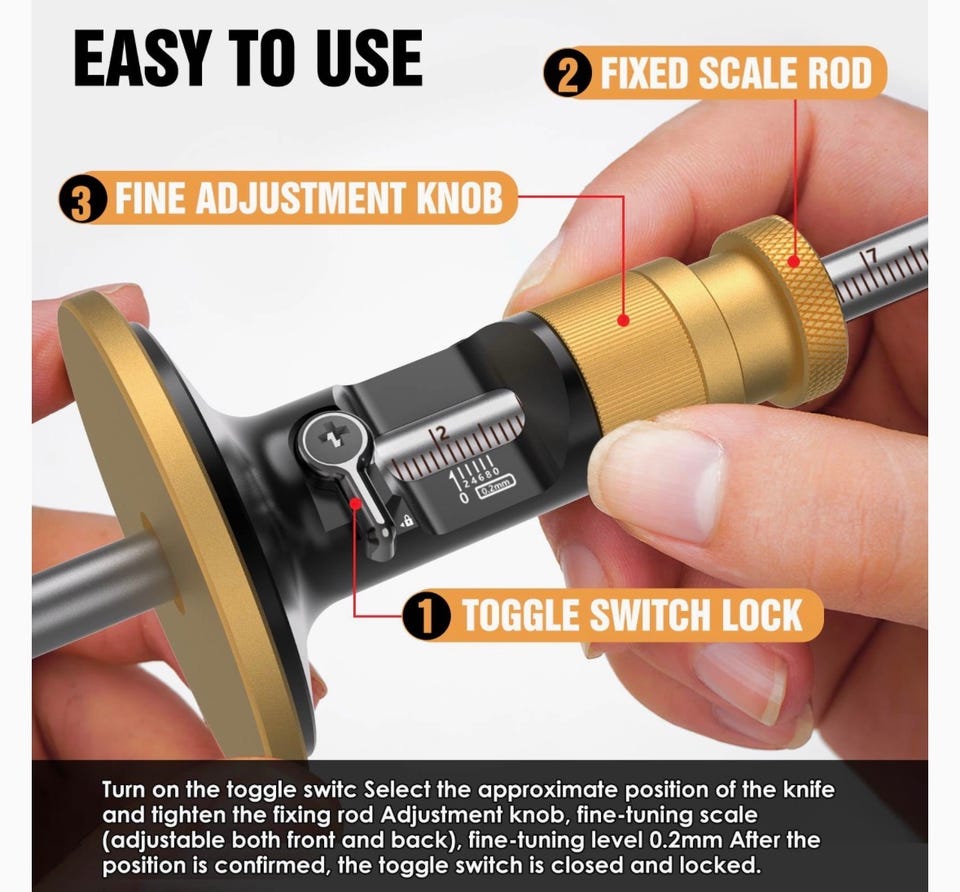 EASY TO USE

2 FIXED SCALE ROD

3 FINE ADJUSTMENT KNOB

17

12

2 4 6 8 0
0 0.2mm

1 TOGGLE SWITCH LOCK

Turn on the toggle switc Select the approximate position of the knife and tighten the fixing rod Adjustment knob, fine-tuning scale (adjustable both front and back), fine-tuning level 0.2mm After the position is confirmed, the toggle switch is closed and locked.