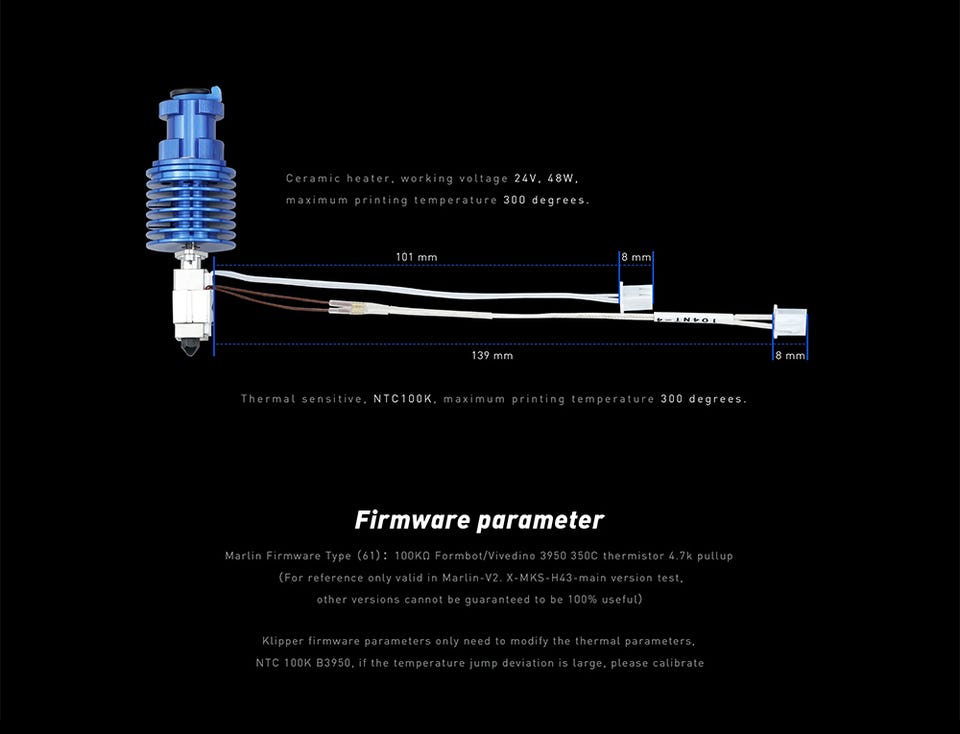 Ceramic heater, working voltage 24V, 48W,
maximum printing temperature 300 degrees.

101 mm

8 mm

104NT-4

139 mm

8 mm

Thermal sensitive, NTC100K, maximum printing temperature 300 degrees.

Firmware parameter

Marlin Firmware Type (61): 100KΩ Formbot/Vivedino 3950 350C thermistor 4.7k pullup
(For reference only valid in Marlin-V2. X-MKS-H43-main version test,
other versions cannot be guaranteed to be 100% useful)

Klipper firmware parameters only need to modify the thermal parameters,
NTC 100K B3950, if the temperature jump deviation is large, please calibrate