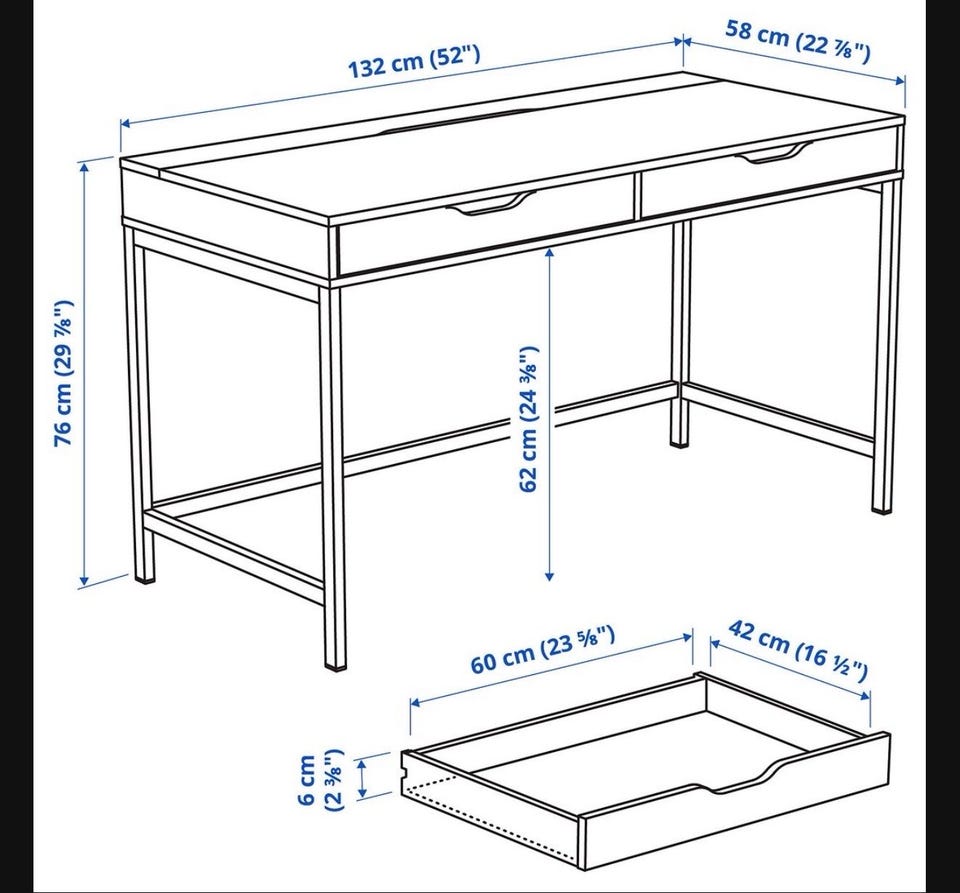 132 cm (52")

58 cm (22 ⅞")

76 cm (29 ⅞")

62 cm (24 ⅜")

60 cm (23 ⅝")

42 cm (16 ½")

6 cm (2 ⅜")